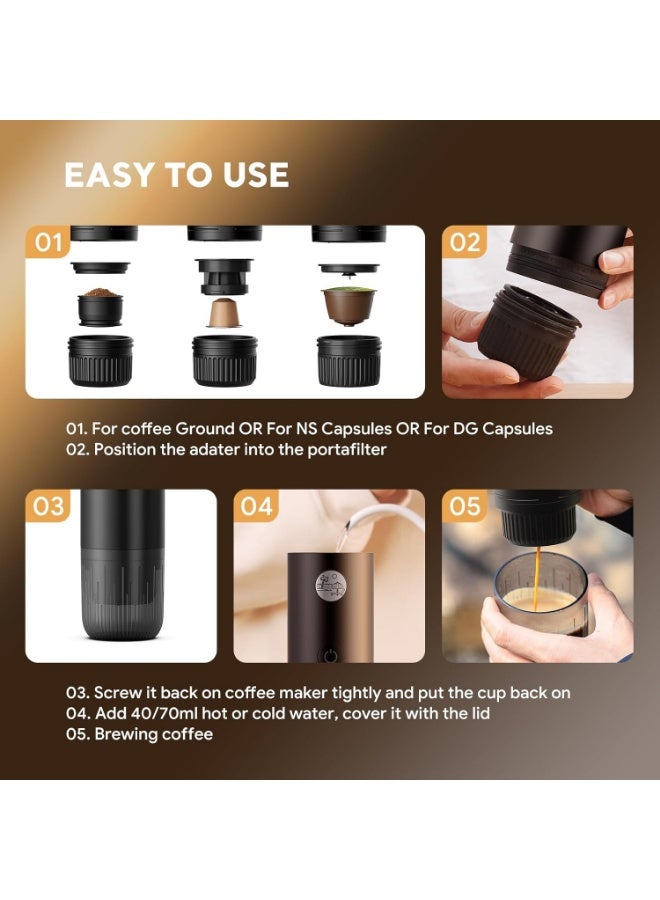 EASY TO USE

01

02

01. For coffee Ground OR For NS Capsules OR For DG Capsules
02. Position the adater into the portafilter

03

04

05

03. Screw it back on coffee maker tightly and put the cup back on
04. Add 40/70ml hot or cold water, cover it with the lid
05. Brewing coffee