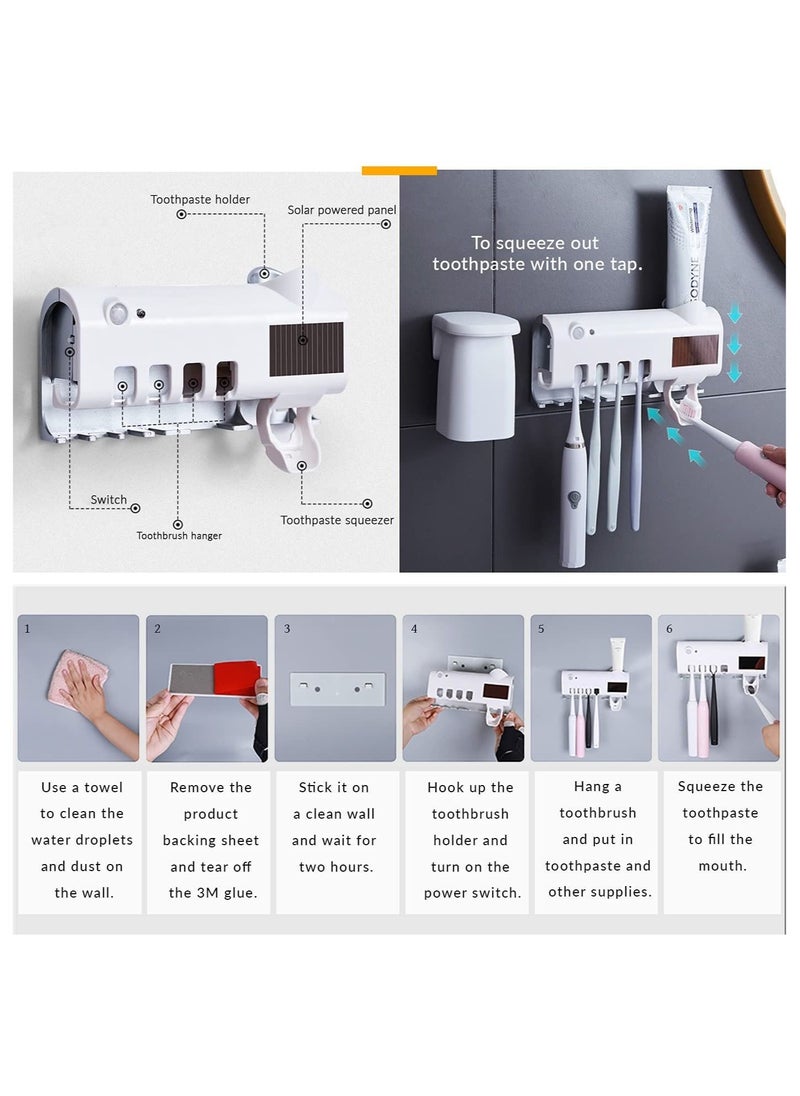 Toothpaste holder

Solar powered panel

Switch

Toothbrush hanger

Toothpaste squeezer

To squeeze out toothpaste with one tap.

ODYNE

1

Use a towel to clean the water droplets and dust on the wall.

2

Remove the product backing sheet and tear off the 3M glue.

3

Stick it on a clean wall and wait for two hours.

4

Hook up the toothbrush holder and turn on the power switch.

5

Hang a toothbrush and put in toothpaste and other supplies.

6

Squeeze the toothpaste to fill the mouth.