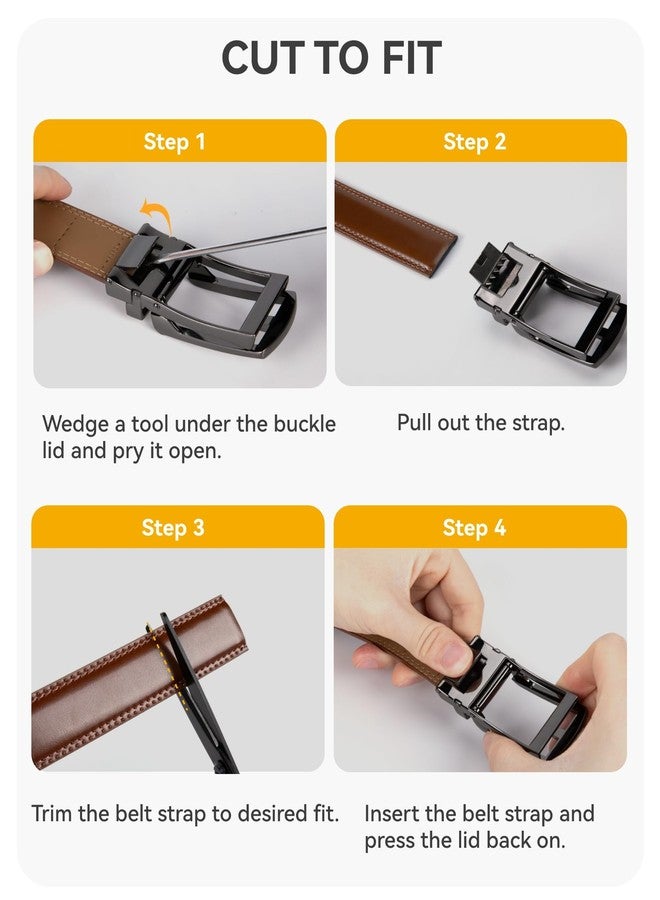 CUT TO FIT

Step 1

Wedge a tool under the buckle lid and pry it open.

Step 2

Pull out the strap.

Step 3

Trim the belt strap to desired fit.

Step 4

Insert the belt strap and press the lid back on.