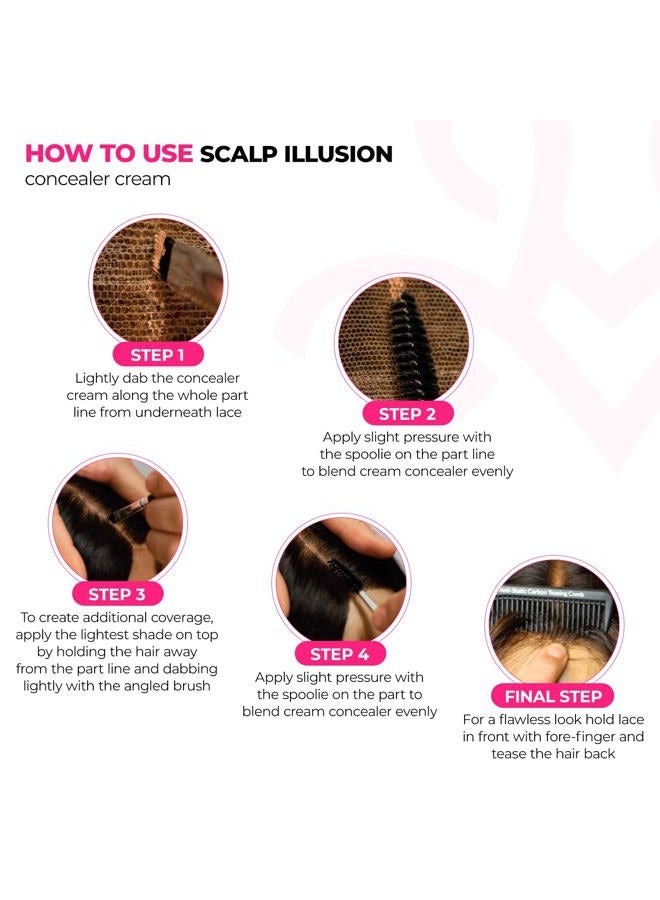 HOW TO USE SCALP ILLUSION
concealer cream

STEP 1
Lightly dab the concealer cream along the whole part line from underneath lace

STEP 2
Apply slight pressure with the spoolie on the part line to blend cream concealer evenly

STEP 3
To create additional coverage, apply the lightest shade on top by holding the hair away from the part line and dabbing lightly with the angled brush

STEP 4
Apply slight pressure with the spoolie on the part to blend cream concealer evenly

Anti-Static Carbon Teasing Comb

FINAL STEP
For a flawless look hold lace in front with fore-finger and tease the hair back