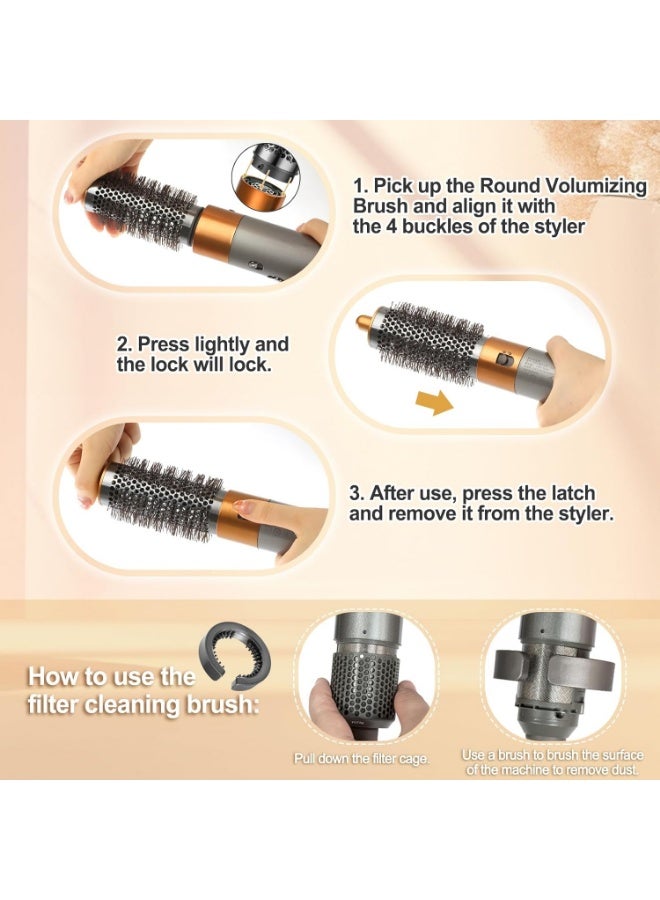 1. Pick up the Round Volumizing Brush and align it with the 4 buckles of the styler

2. Press lightly and the lock will lock.

3. After use, press the latch and remove it from the styler.

How to use the filter cleaning brush:

Pull down the filter cage.

Use a brush to brush the surface of the machine to remove dust.