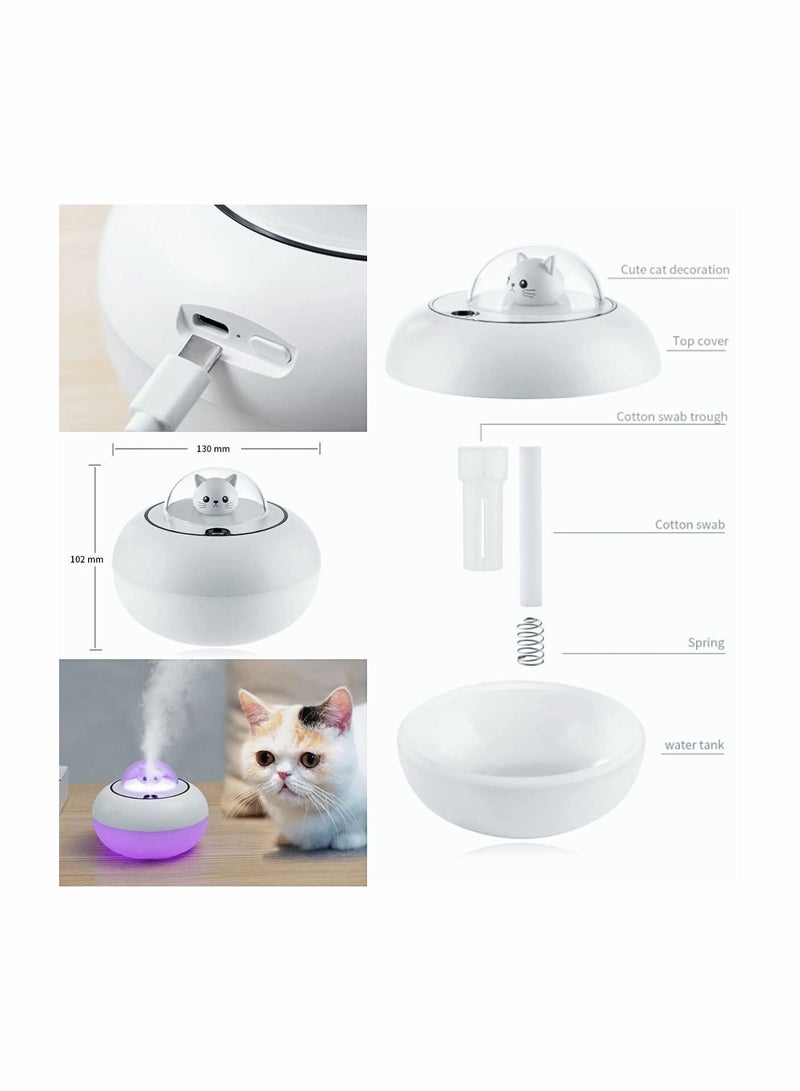 130 mm

102 mm

Cute cat decoration

Top cover

Cotton swab trough

Cotton swab

Spring

water tank