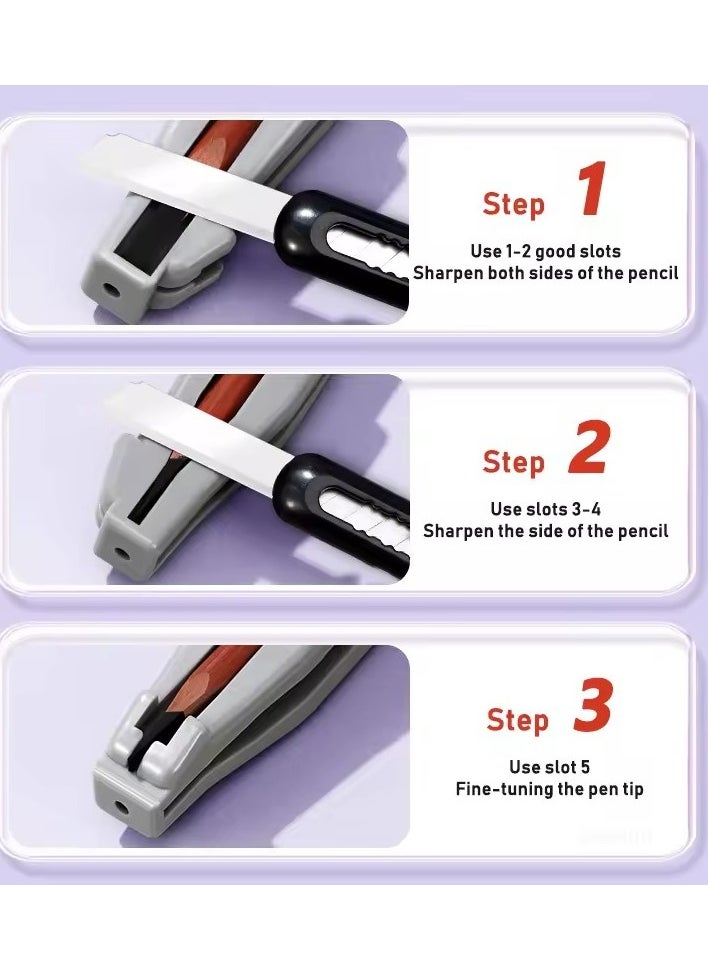 Step 1
Use 1-2 good slots
Sharpen both sides of the pencil

Step 2
Use slots 3-4
Sharpen the side of the pencil

Step 3
Use slot 5
Fine-tuning the pen tip