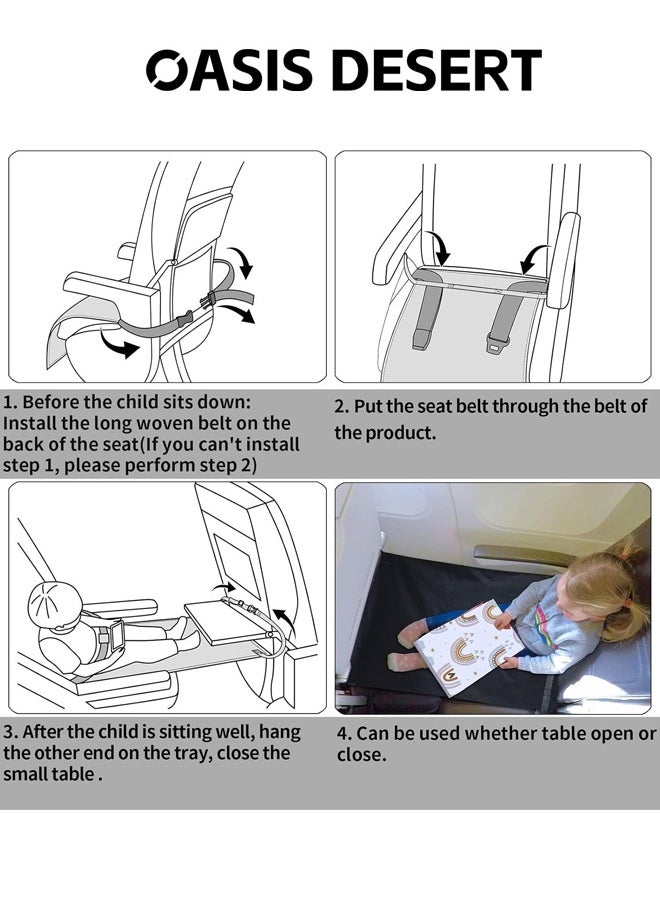 OASIS DESERT

1. Before the child sits down: Install the long woven belt on the back of the seat(If you can't install step 1, please perform step 2)

2. Put the seat belt through the belt of the product.

3. After the child is sitting well, hang the other end on the tray, close the small table .

4. Can be used whether table open or close.