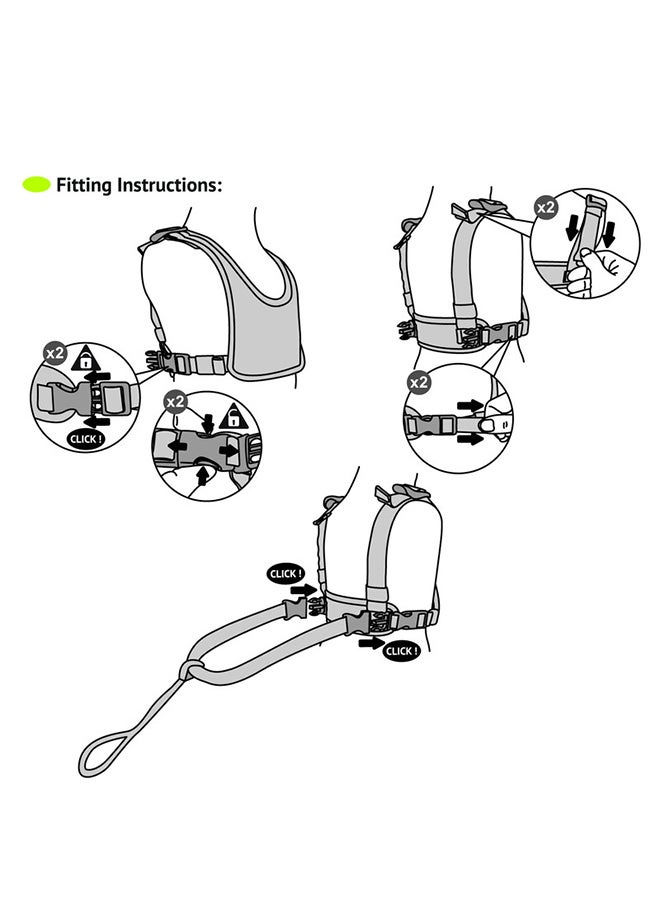 Fitting Instructions:

x2

CLICK !

x2

x2

x2

CLICK !

CLICK !