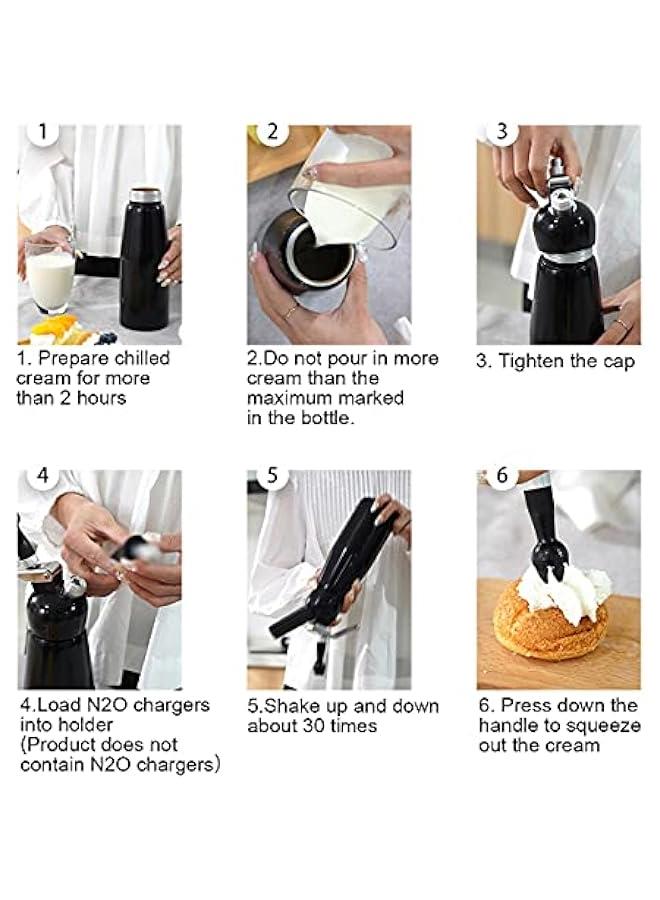 1

1. Prepare chilled cream for more than 2 hours

2

2.Do not pour in more cream than the maximum marked in the bottle.

3

3. Tighten the cap

4

4.Load N2O chargers into holder (Product does not contain N2O chargers)

5

5.Shake up and down about 30 times

6

6. Press down the handle to squeeze out the cream