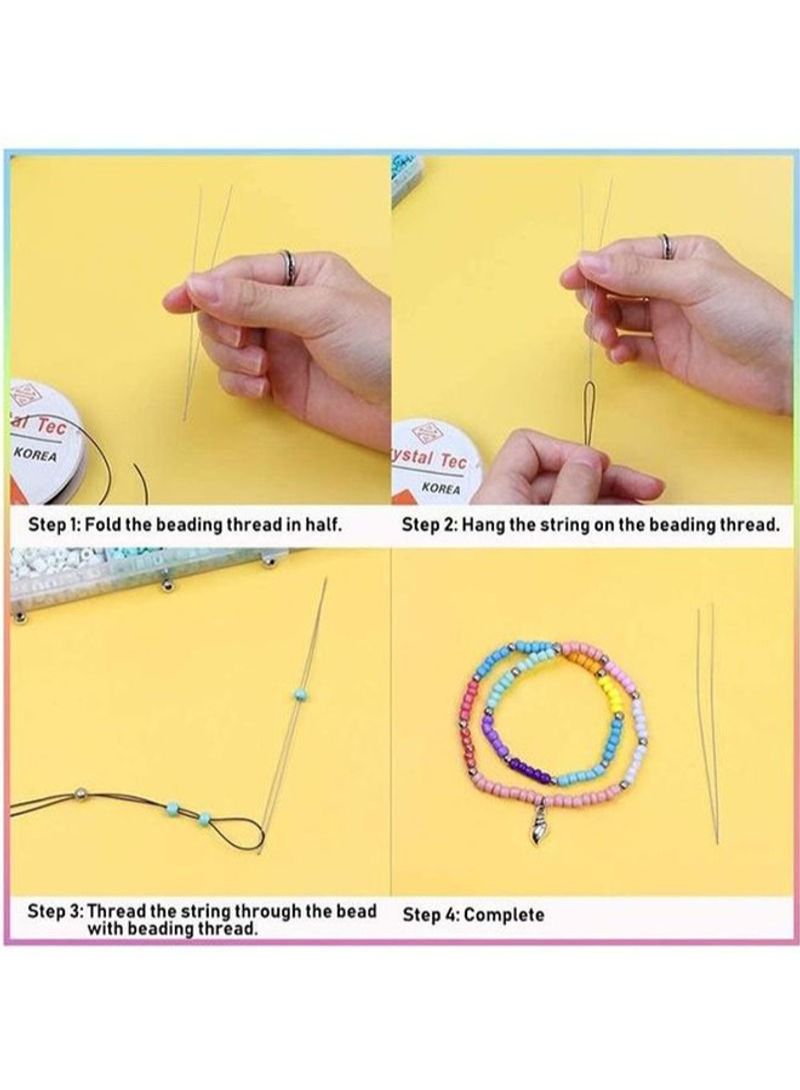 al Tec
KOREA

Step 1: Fold the beading thread in half.

ystal Tec
KOREA

Step 2: Hang the string on the beading thread.

Step 3: Thread the string through the bead with beading thread.

Step 4: Complete