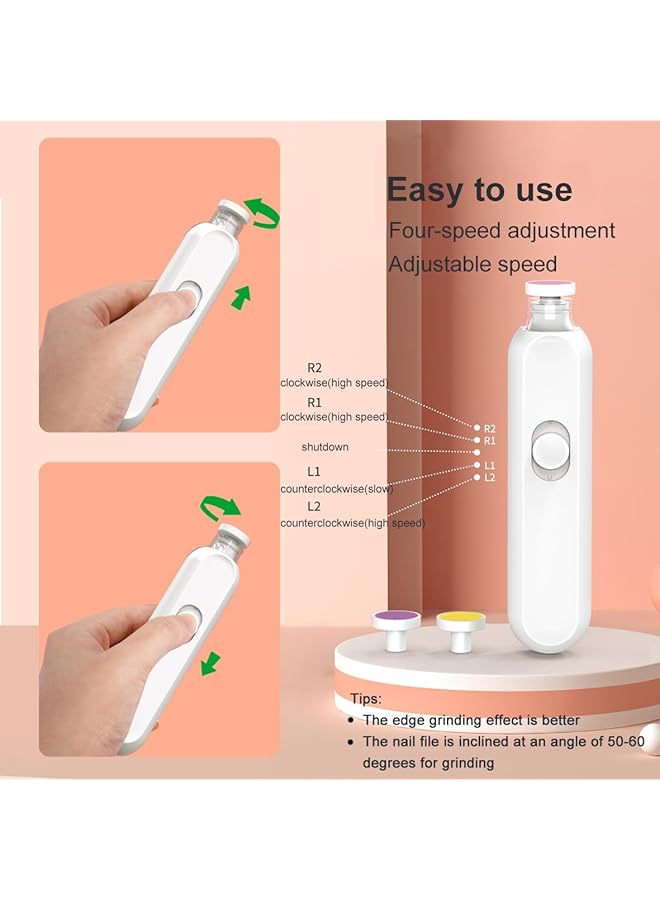 Easy to use
Four-speed adjustment
Adjustable speed

R2
clockwise(high speed)
R1
clockwise(high speed)
shutdown
L1
counterclockwise(slow)
L2
counterclockwise(high speed)

R2
R1
L1
L2

Tips:
• The edge grinding effect is better
• The nail file is inclined at an angle of 50-60 degrees for grinding