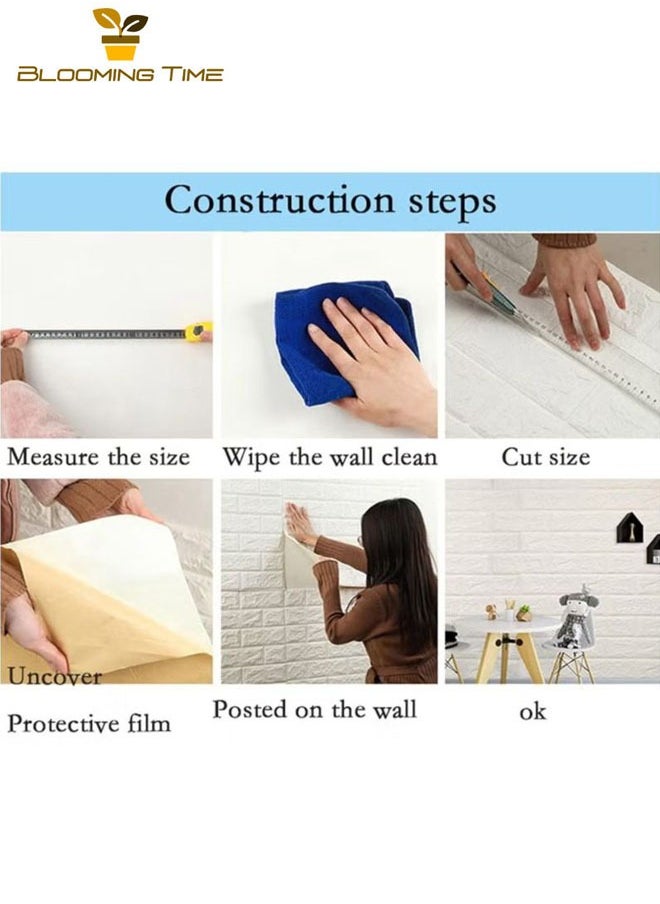 BLOOMING TIME

Construction steps

Measure the size

Wipe the wall clean

Cut size

Uncover

Protective film

Posted on the wall

ok