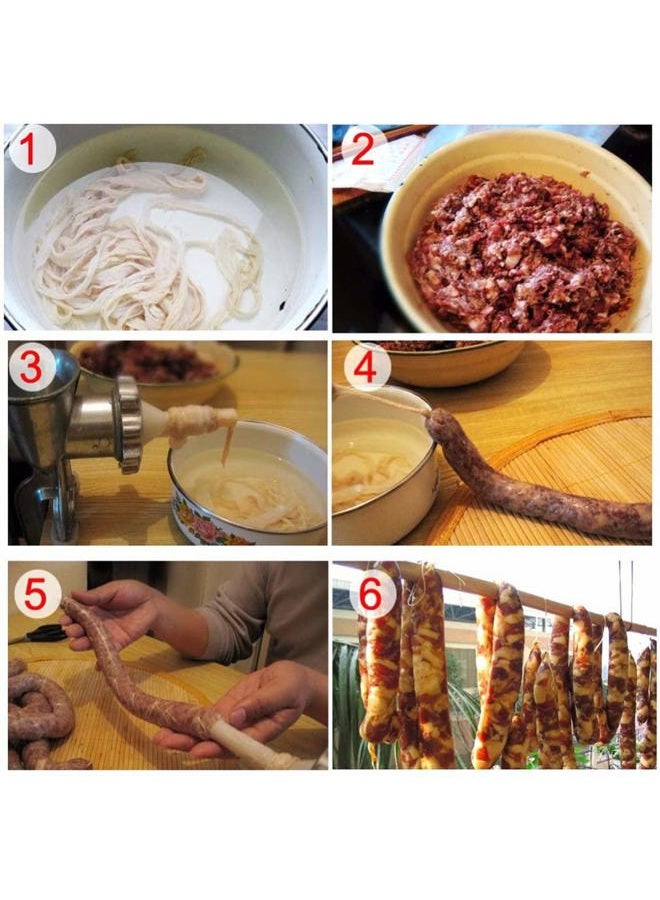 1

2

3

4

5

6