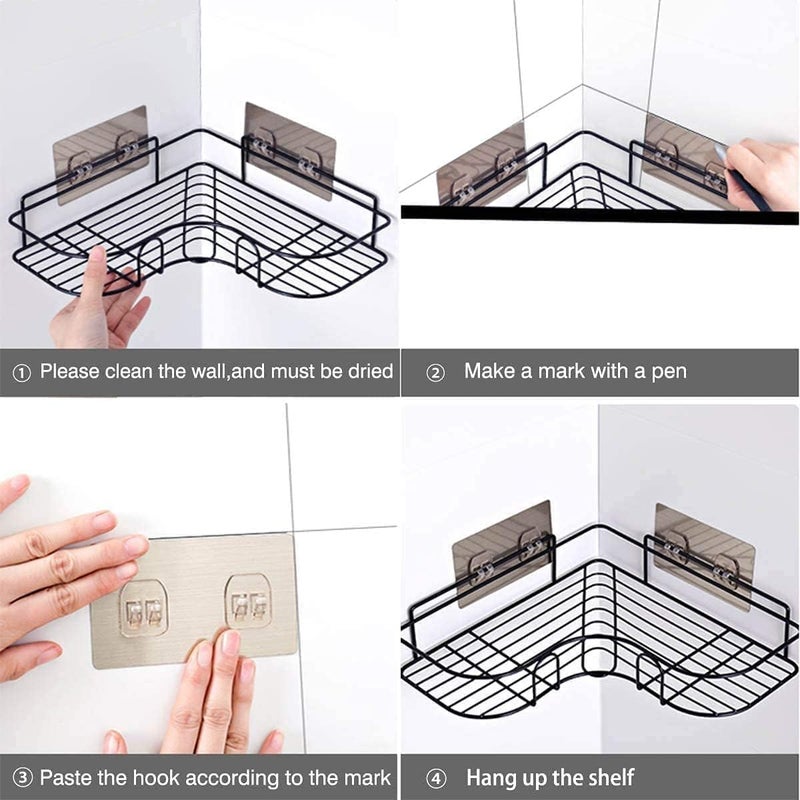 ① Please clean the wall,and must be dried

② Make a mark with a pen

③ Paste the hook according to the mark

④ Hang up the shelf