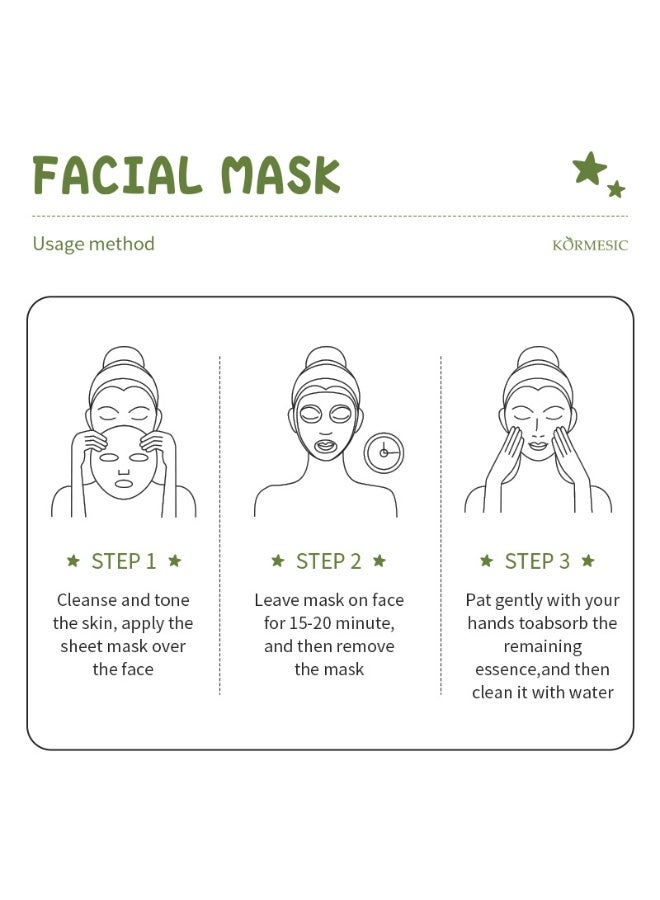 FACIAL MASK

Usage method

KORMESIC

★ STEP 1 ★

Cleanse and tone the skin, apply the sheet mask over the face

★ STEP 2 ★

Leave mask on face for 15-20 minute, and then remove the mask

★ STEP 3 ★

Pat gently with your hands toabsorb the remaining essence,and then clean it with water