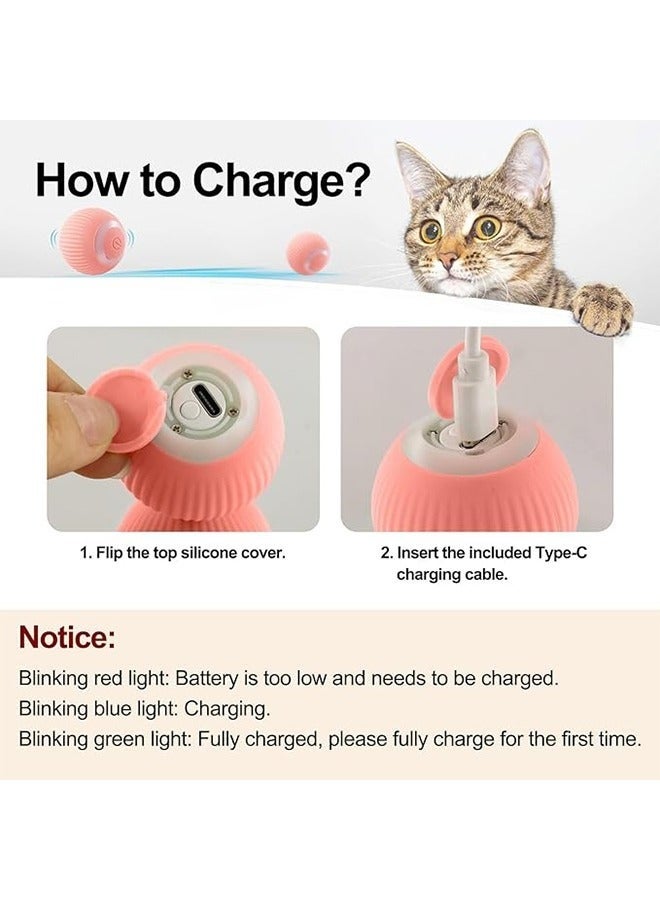 How to Charge?

1. Flip the top silicone cover.

2. Insert the included Type-C charging cable.

Notice:

Blinking red light: Battery is too low and needs to be charged.
Blinking blue light: Charging.
Blinking green light: Fully charged, please fully charge for the first time.