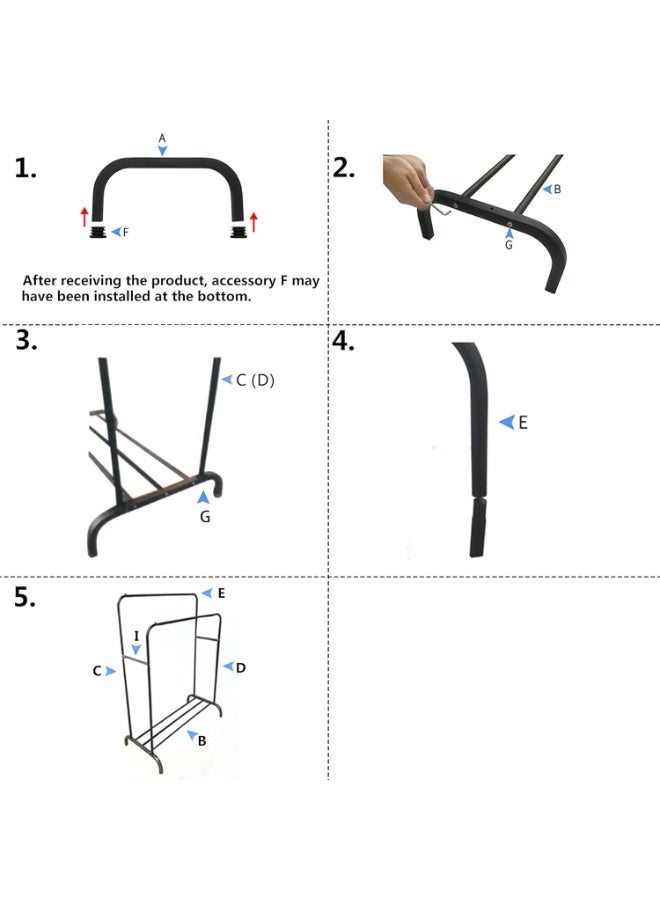 1.

A

F

After receiving the product, accessory F may have been installed at the bottom.

2.

B

G

3.

C (D)

G

4.

E

5.

E

I

C

D

B