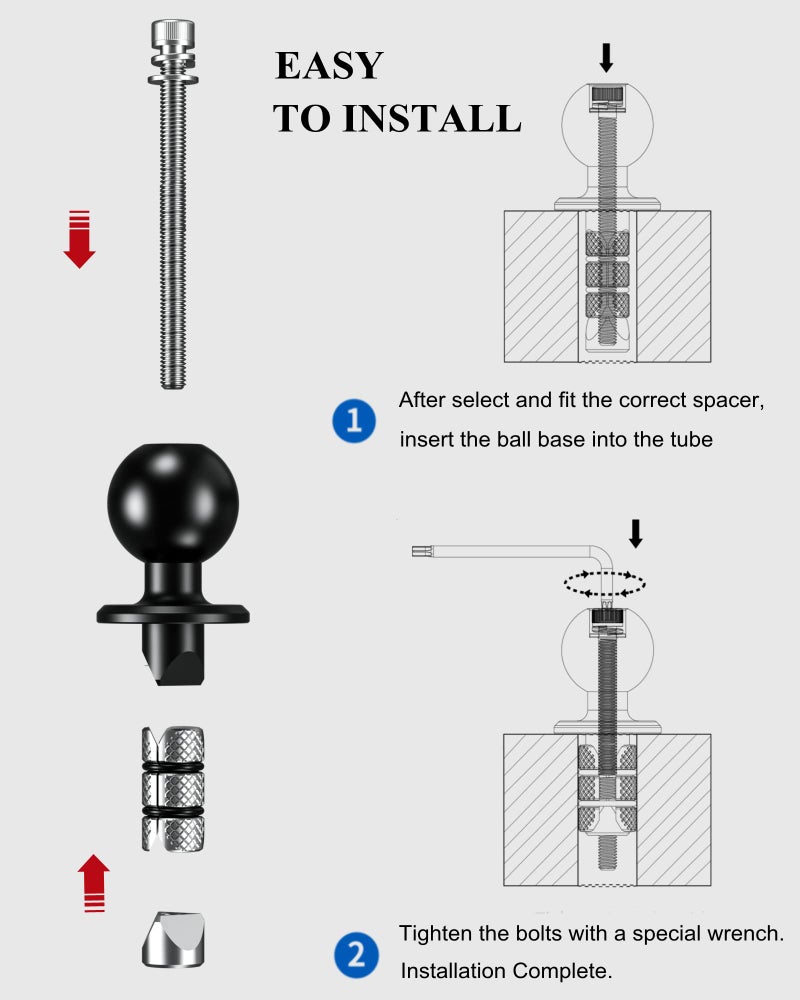 EASY
TO INSTALL

1 After select and fit the correct spacer, insert the ball base into the tube

2 Tighten the bolts with a special wrench. Installation Complete.