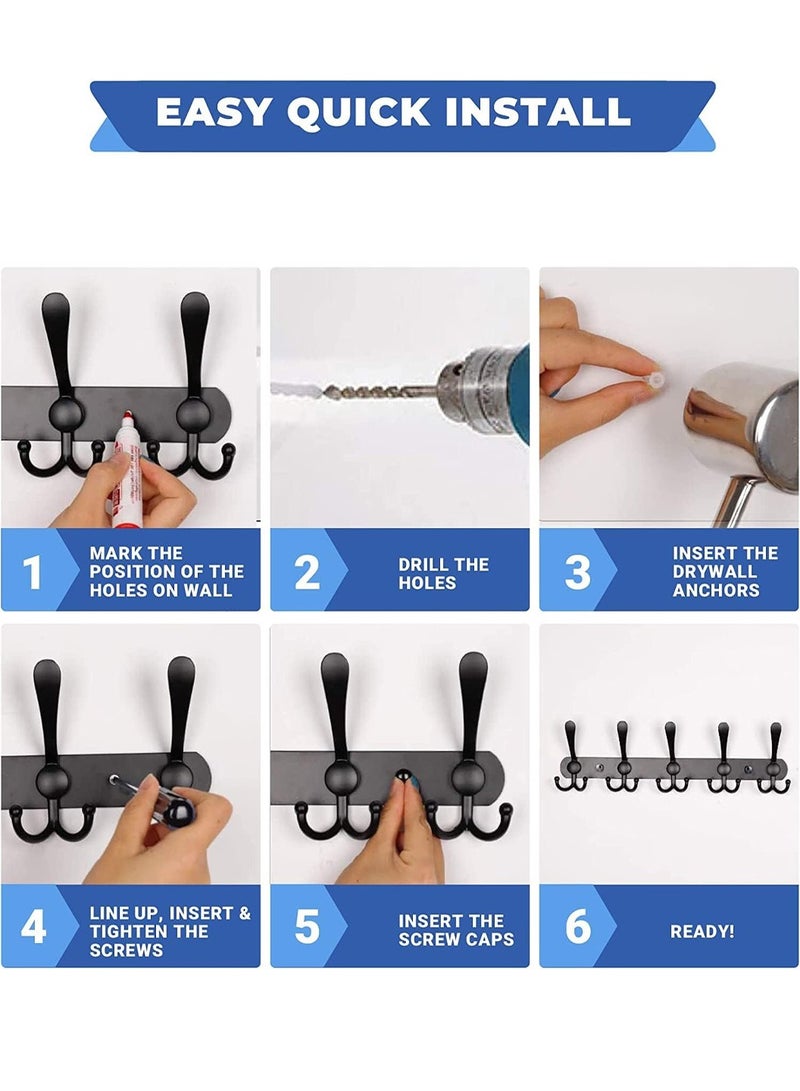 EASY QUICK INSTALL

1 MARK THE POSITION OF THE HOLES ON WALL

2 DRILL THE HOLES

3 INSERT THE DRYWALL ANCHORS

4 LINE UP, INSERT & TIGHTEN THE SCREWS

5 INSERT THE SCREW CAPS

6 READY!