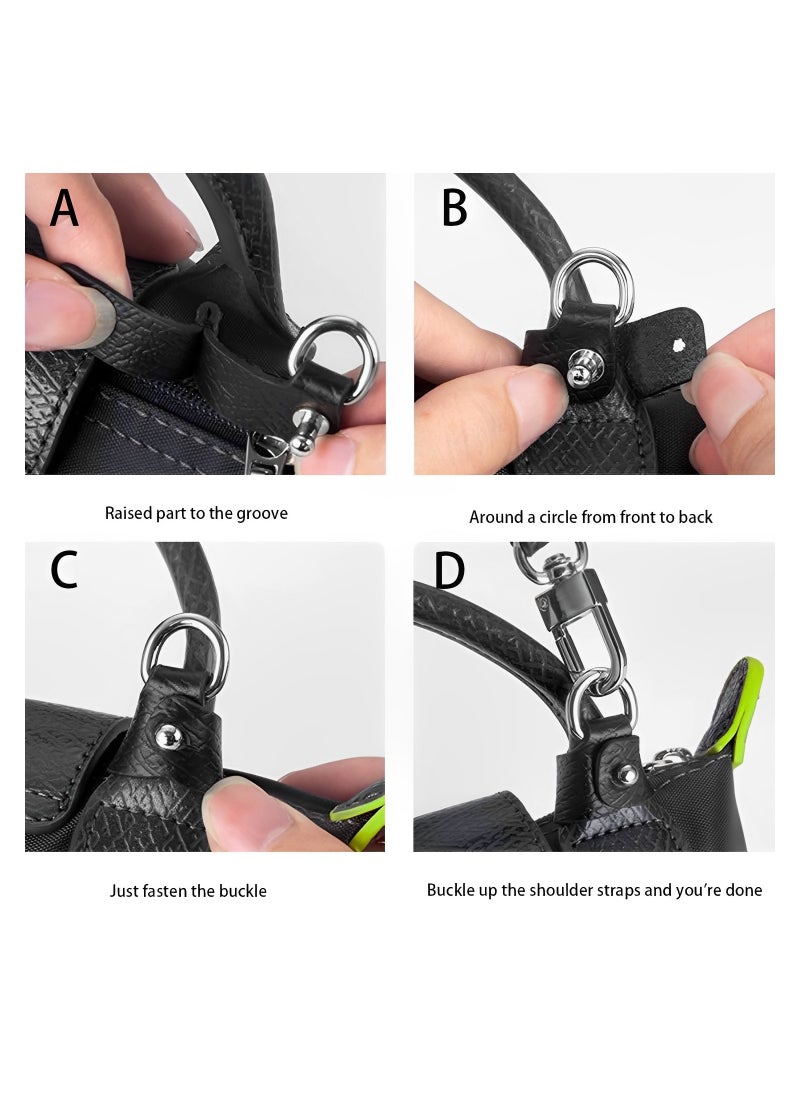 A

Raised part to the groove

B

Around a circle from front to back

C

Just fasten the buckle

D

Buckle up the shoulder straps and you're done