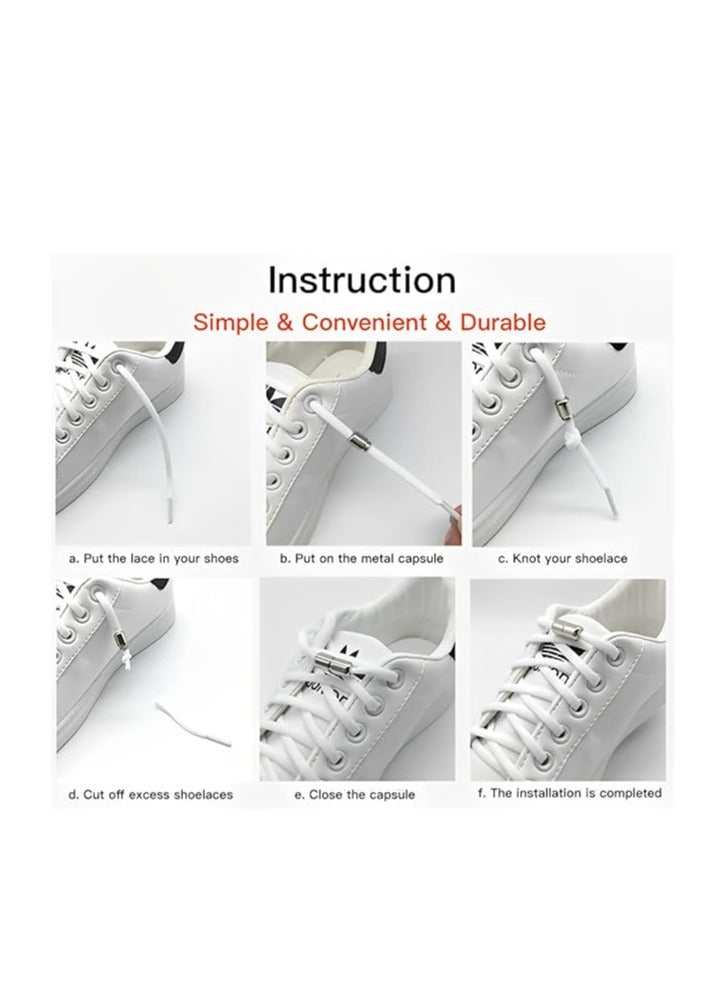 Instruction

Simple & Convenient & Durable

a. Put the lace in your shoes

b. Put on the metal capsule

c. Knot your shoelace

d. Cut off excess shoelaces

e. Close the capsule

f. The installation is completed