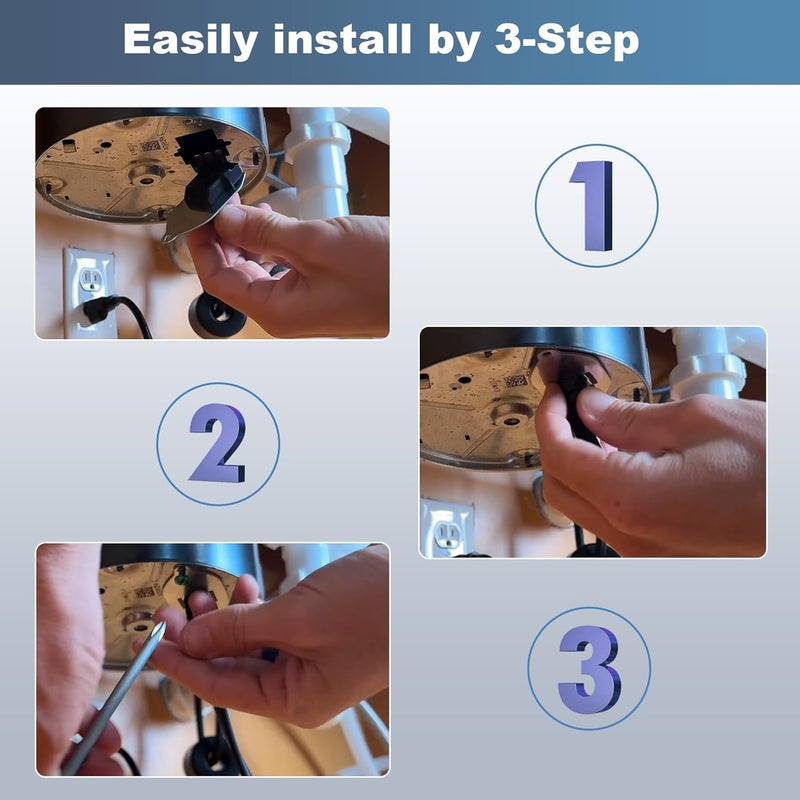 Easily install by 3-Step

1

2

3