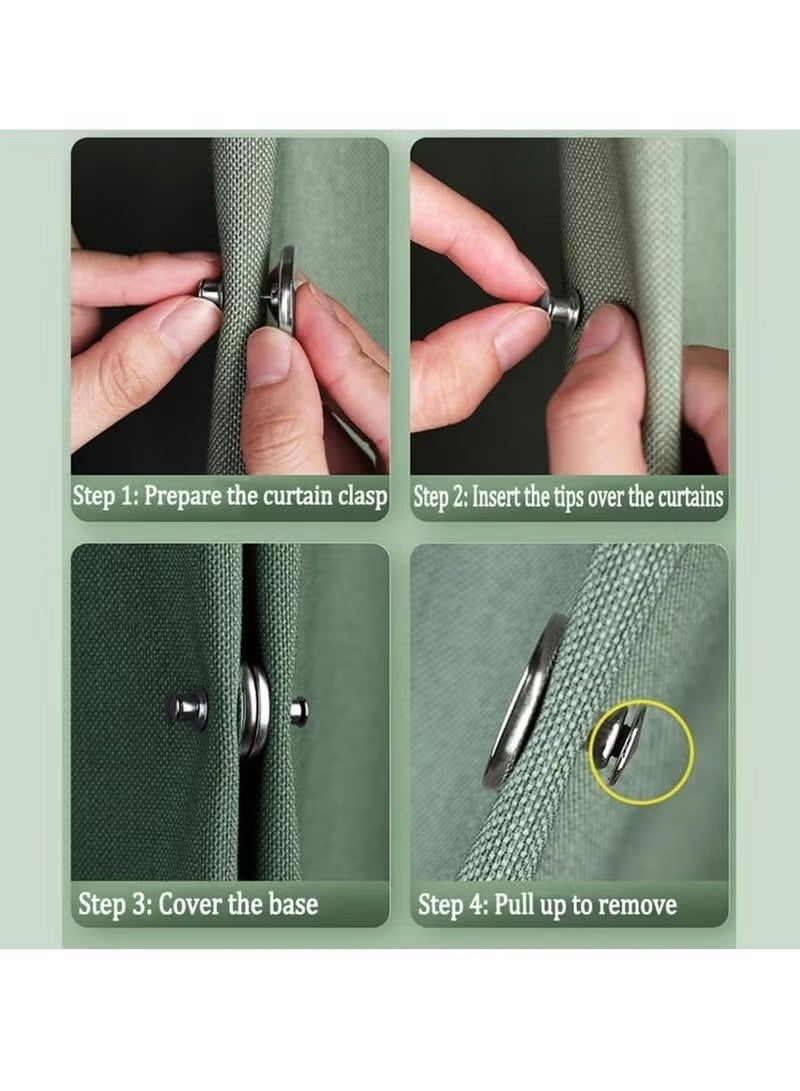 Step 1: Prepare the curtain clasp

Step 2: Insert the tips over the curtains

Step 3: Cover the base

Step 4: Pull up to remove