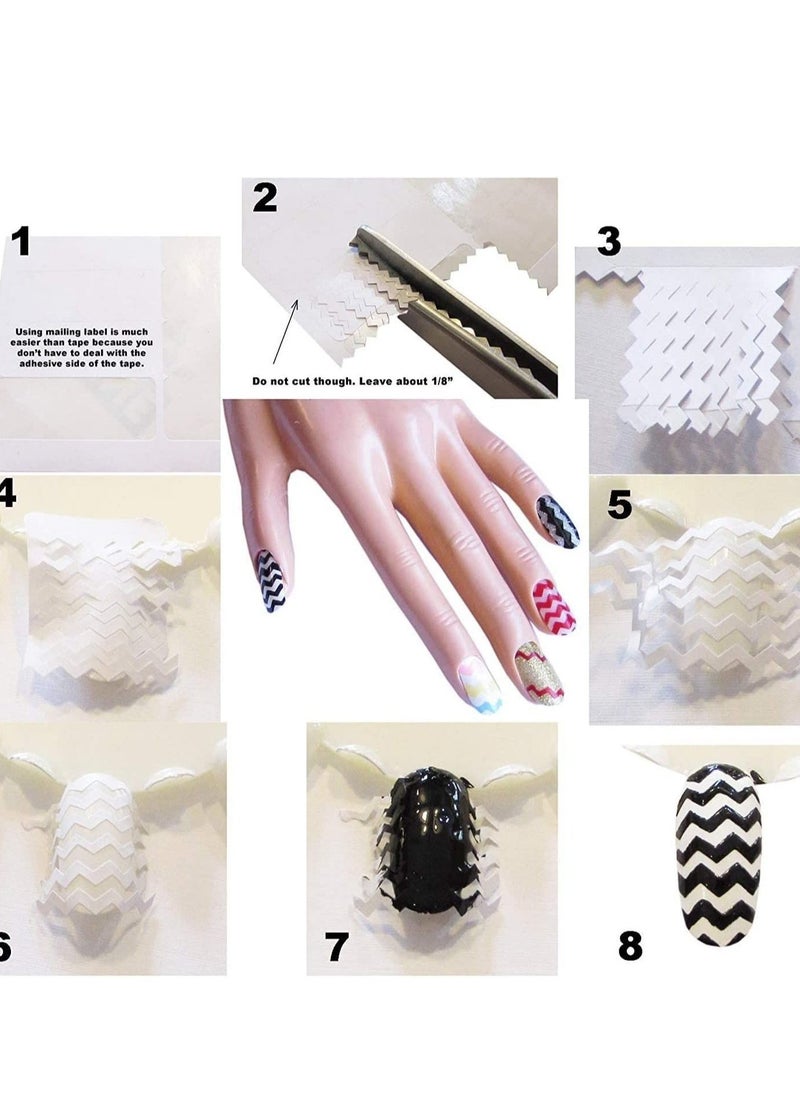 1

Using mailing label is much easier than tape because you don't have to deal with the adhesive side of the tape.

2

Do not cut though. Leave about 1/8"

3

4

5

6

7

8