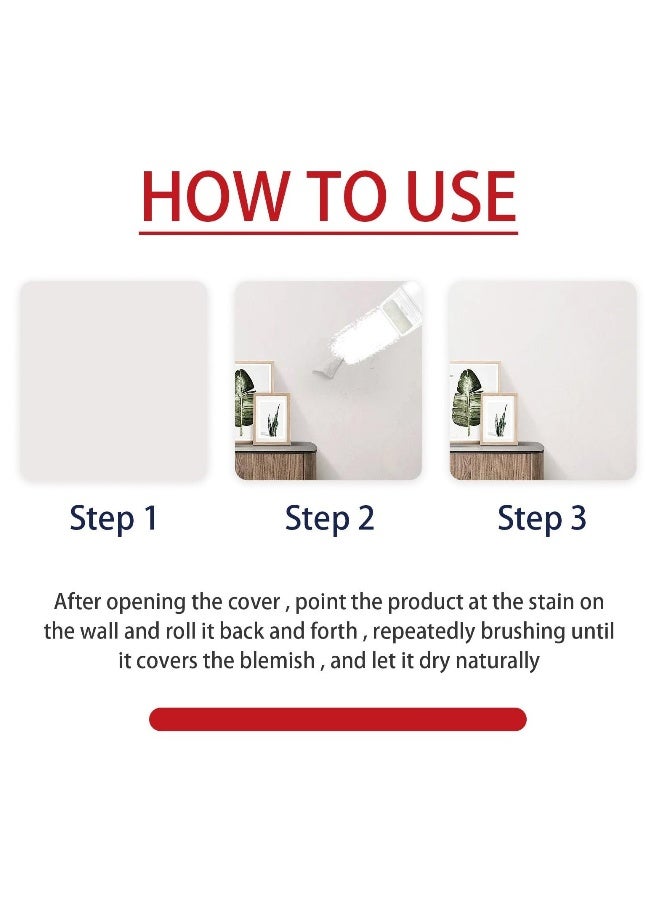 HOW TO USE

Step 1

Step 2

Step 3

After opening the cover , point the product at the stain on the wall and roll it back and forth , repeatedly brushing until it covers the blemish , and let it dry naturally