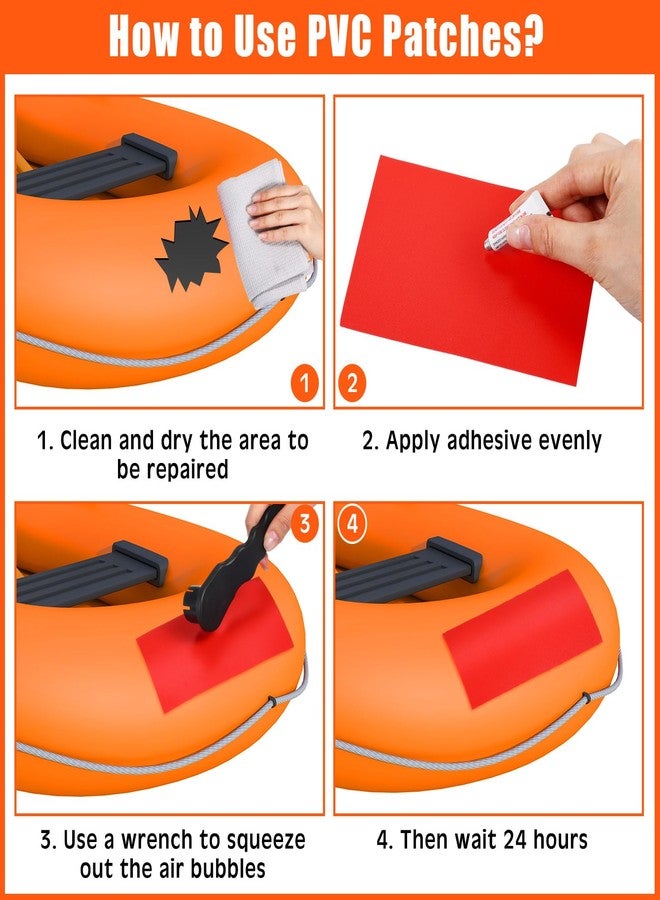 How to Use PVC Patches?

1

2

1. Clean and dry the area to be repaired

2. Apply adhesive evenly

3

4

3. Use a wrench to squeeze out the air bubbles

4. Then wait 24 hours