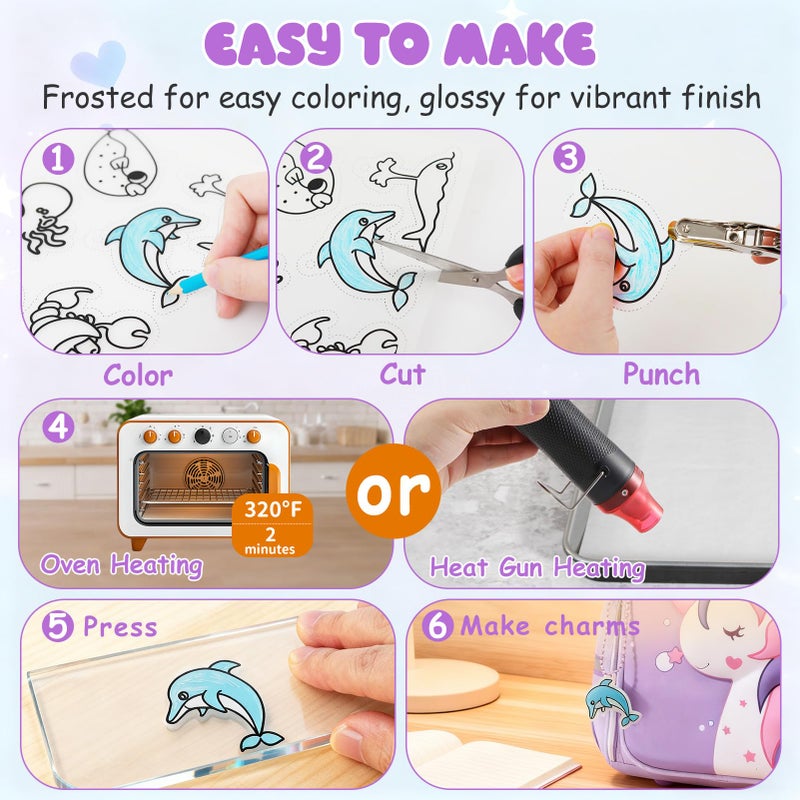 EASY TO MAKE

Frosted for easy coloring, glossy for vibrant finish

1

Color

2

Cut

3

Punch

4

320°F
2 minutes

Oven Heating

or

Heat Gun Heating

5 Press

6 Make charms