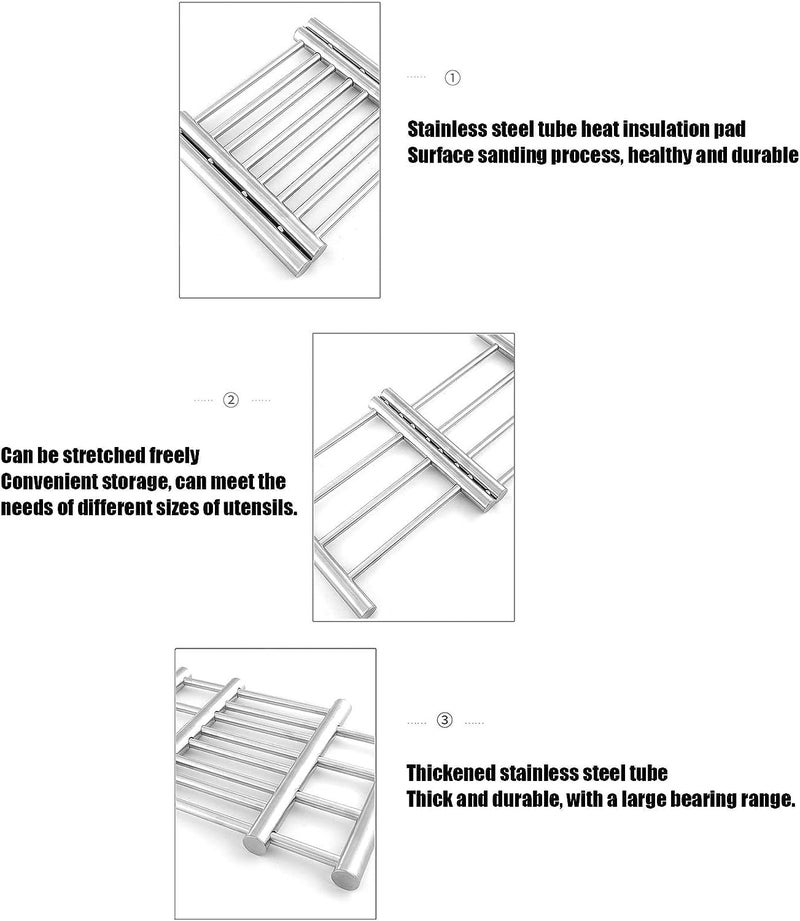 ①

Stainless steel tube heat insulation pad
Surface sanding process, healthy and durable

②

Can be stretched freely
Convenient storage, can meet the needs of different sizes of utensils.

③

Thickened stainless steel tube
Thick and durable, with a large bearing range.