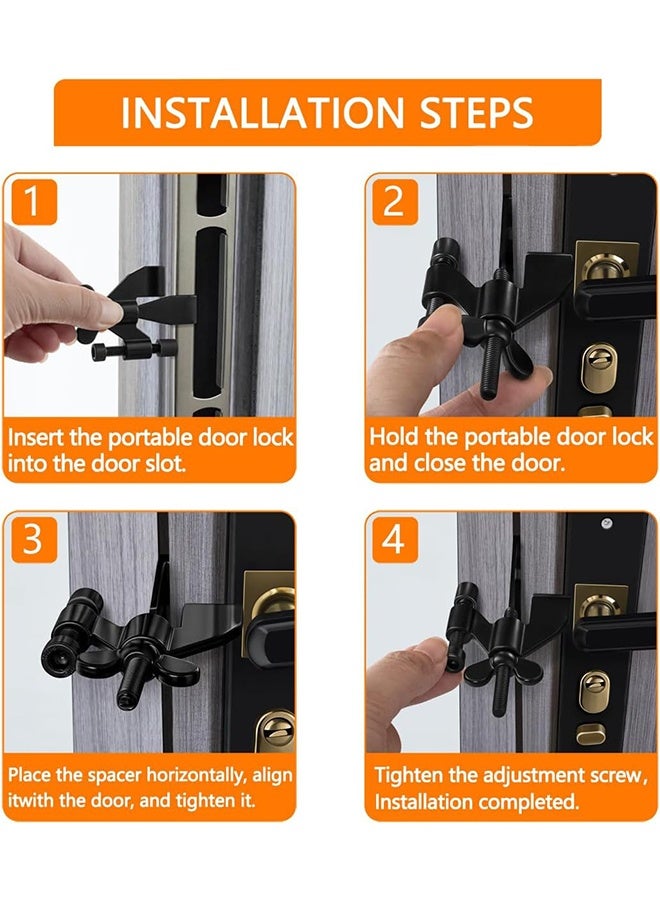 INSTALLATION STEPS

1

Insert the portable door lock into the door slot.

2

Hold the portable door lock and close the door.

3

Place the spacer horizontally, align itwith the door, and tighten it.

4

Tighten the adjustment screw, Installation completed.