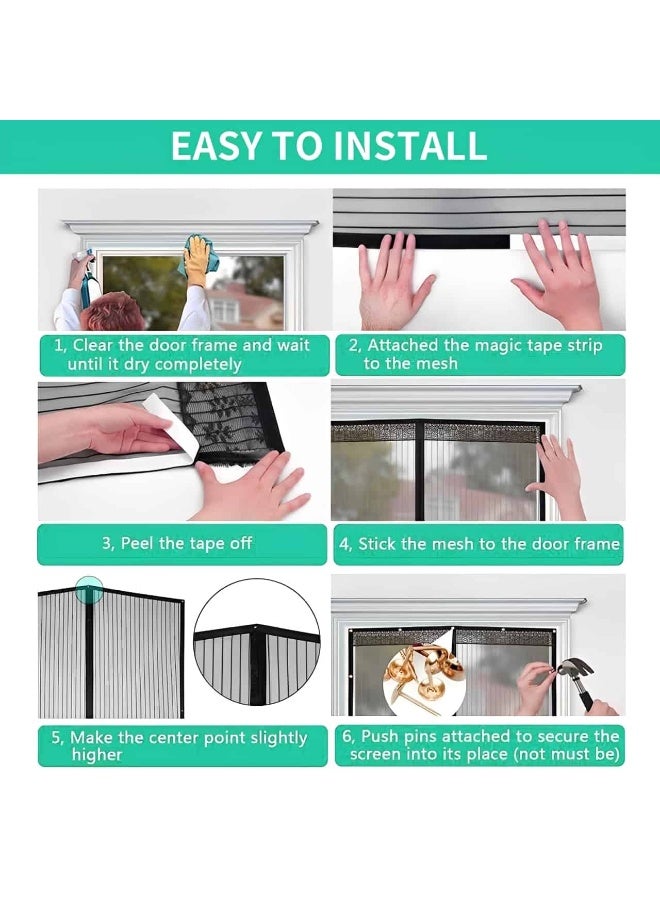 EASY TO INSTALL

1, Clear the door frame and wait until it dry completely

2, Attached the magic tape strip to the mesh

3, Peel the tape off

4, Stick the mesh to the door frame

5, Make the center point slightly higher

6, Push pins attached to secure the screen into its place (not must be)