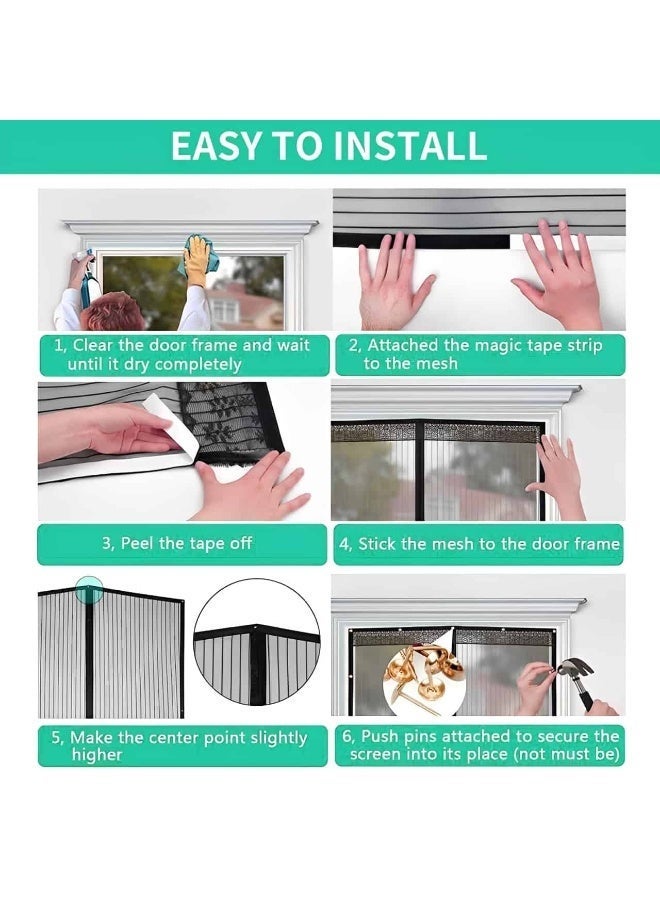 EASY TO INSTALL

1, Clear the door frame and wait until it dry completely

2, Attached the magic tape strip to the mesh

3, Peel the tape off

4, Stick the mesh to the door frame

5, Make the center point slightly higher

6, Push pins attached to secure the screen into its place (not must be)