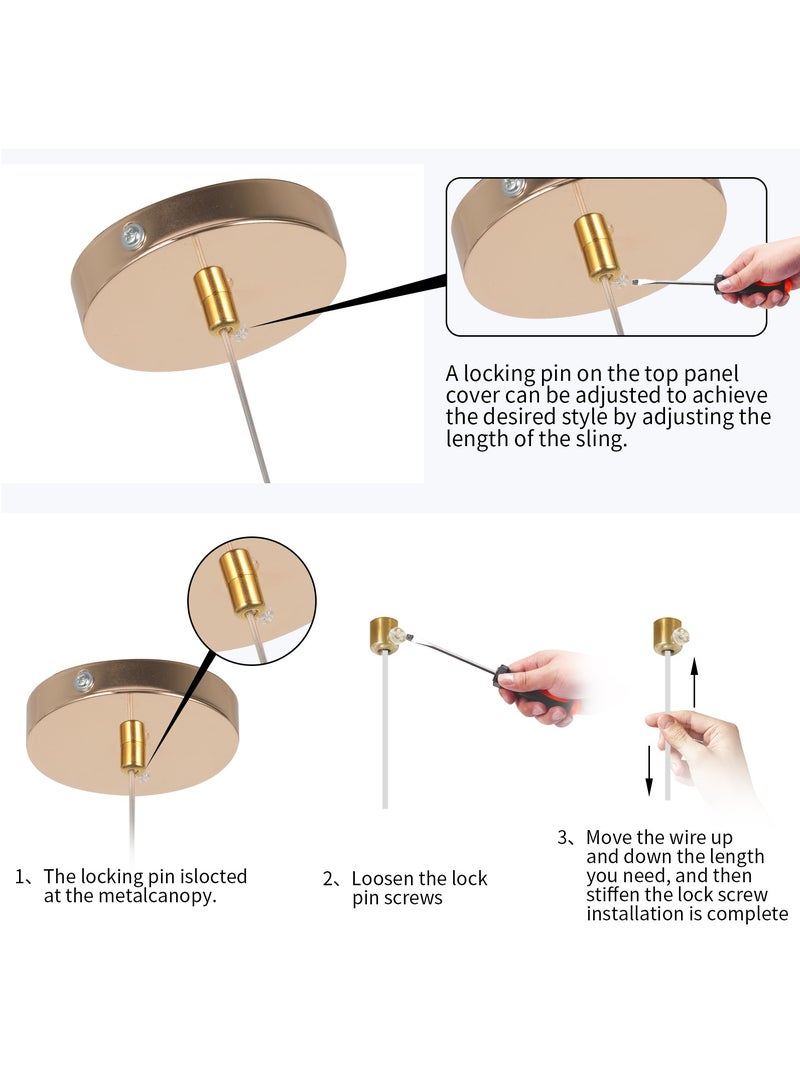 A locking pin on the top panel cover can be adjusted to achieve the desired style by adjusting the length of the sling.

1、The locking pin islocted at the metalcanopy.

2、Loosen the lock pin screws

3、Move the wire up and down the length you need, and then stiffen the lock screw installation is complete