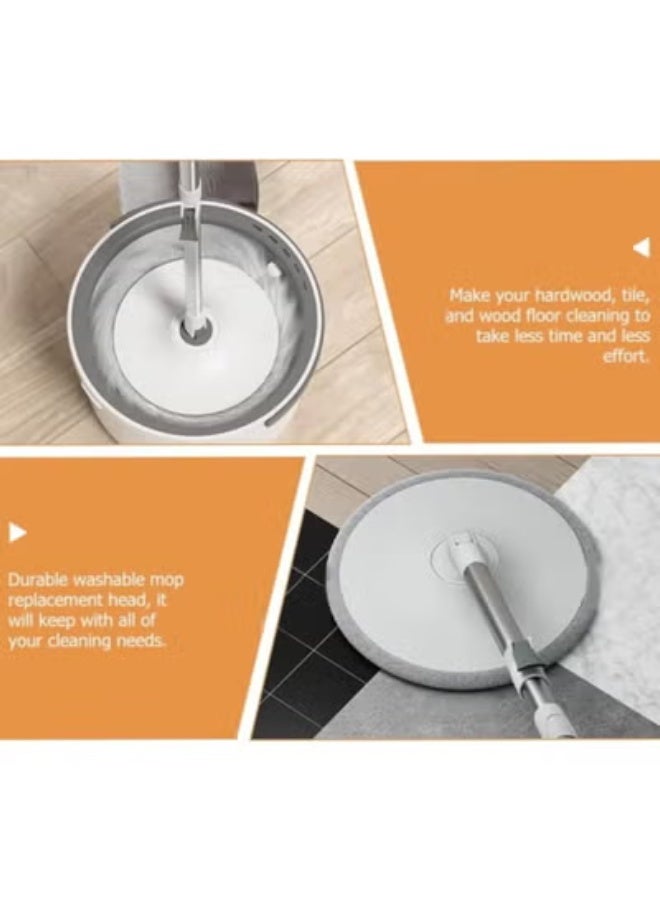 Make your hardwood, tile, and wood floor cleaning to take less time and less effort.

Durable washable mop replacement head, it will keep with all of your cleaning needs.