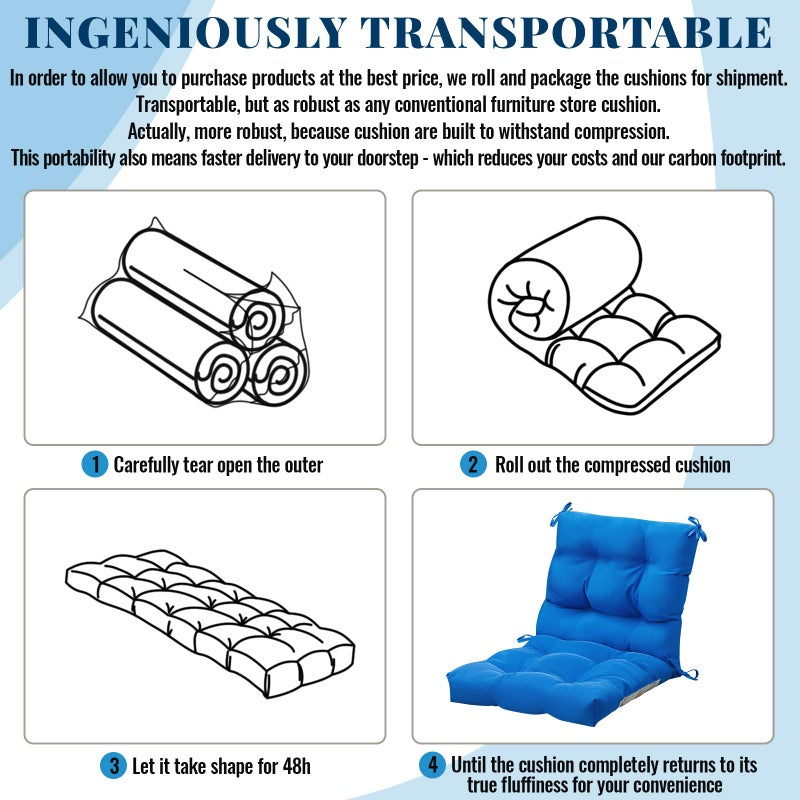 INGENIOUSLY TRANSPORTABLE

In order to allow you to purchase products at the best price, we roll and package the cushions for shipment. Transportable, but as robust as any conventional furniture store cushion. Actually, more robust, because cushion are built to withstand compression. This portability also means faster delivery to your doorstep - which reduces your costs and our carbon footprint.

1 Carefully tear open the outer

2 Roll out the compressed cushion

3 Let it take shape for 48h

4 Until the cushion completely returns to its true fluffiness for your convenience