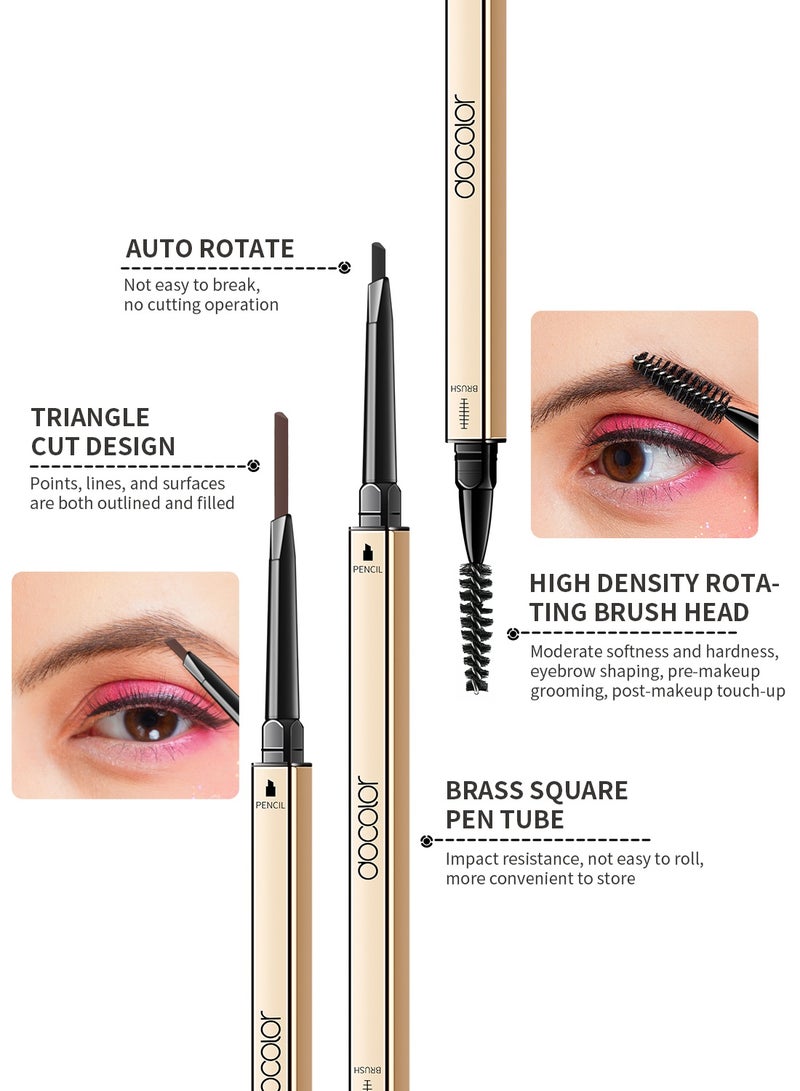 docolor

AUTO ROTATE
Not easy to break, no cutting operation

BRUSH

TRIANGLE CUT DESIGN
Points, lines, and surfaces are both outlined and filled

PENCIL

HIGH DENSITY ROTATING BRUSH HEAD
Moderate softness and hardness, eyebrow shaping, pre-makeup grooming, post-makeup touch-up

PENCIL

docolor

BRASS SQUARE PEN TUBE
Impact resistance, not easy to roll, more convenient to store

docolor

BRUSH