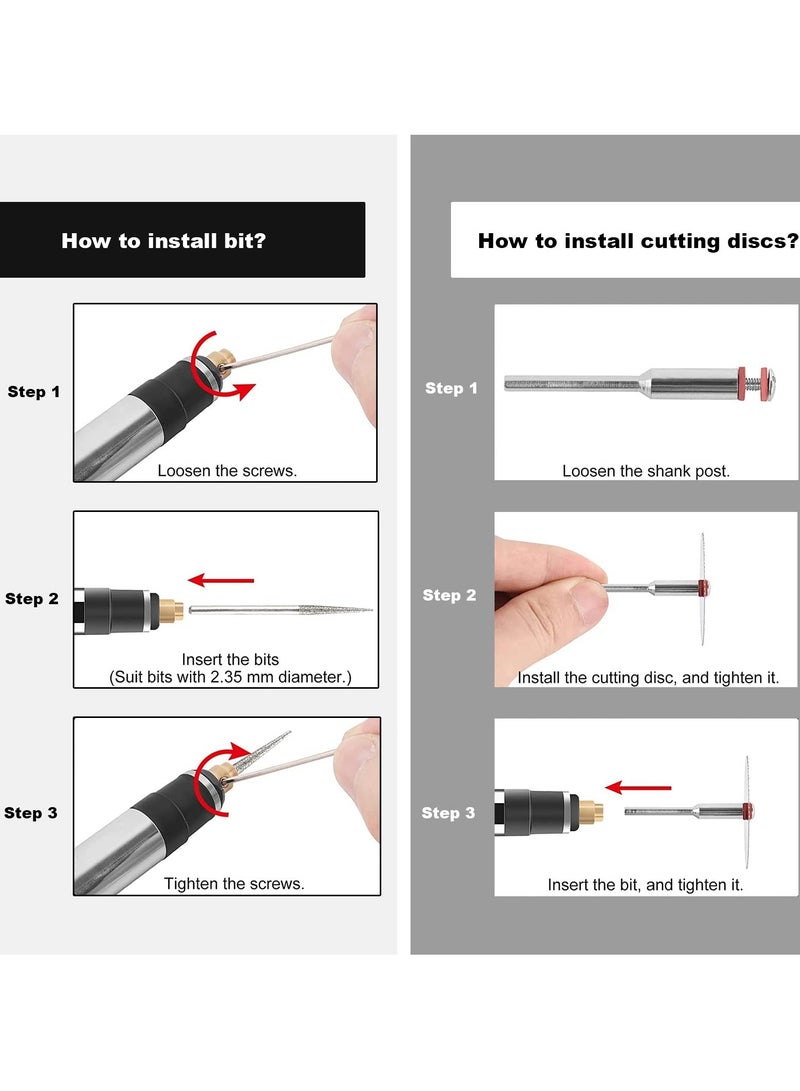 How to install bit?

Step 1

Loosen the screws.

Step 2

Insert the bits
(Suit bits with 2.35 mm diameter.)

Step 3

Tighten the screws.

How to install cutting discs?

Step 1

Loosen the shank post.

Step 2

Install the cutting disc, and tighten it.

Step 3

Insert the bit, and tighten it.