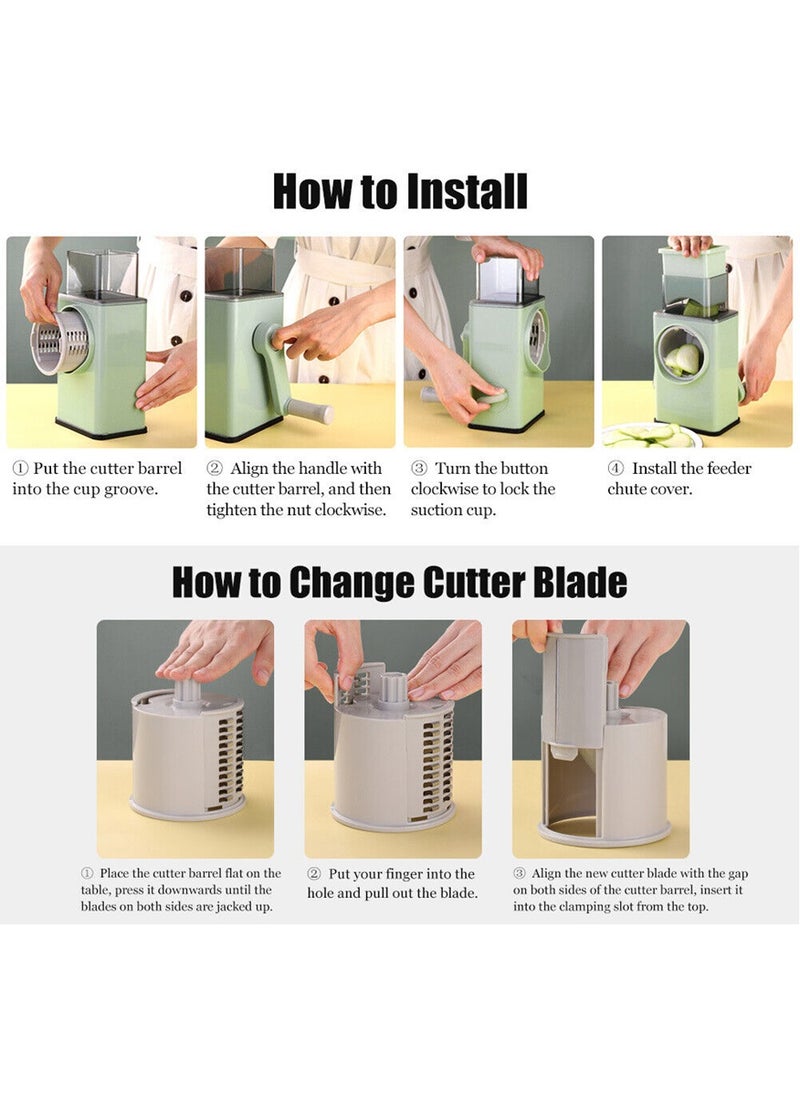 How to Install

① Put the cutter barrel into the cup groove.

② Align the handle with the cutter barrel, and then tighten the nut clockwise.

③ Turn the button clockwise to lock the suction cup.

④ Install the feeder chute cover.

How to Change Cutter Blade

① Place the cutter barrel flat on the table, press it downwards until the blades on both sides are jacked up.

② Put your finger into the hole and pull out the blade.

③ Align the new cutter blade with the gap on both sides of the cutter barrel, insert it into the clamping slot from the top.