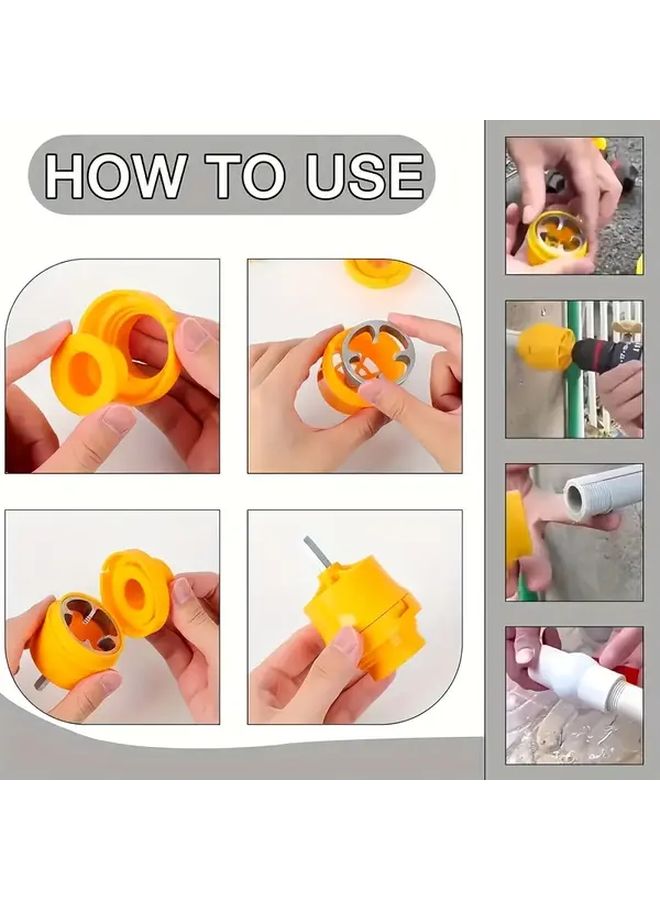 HOW TO USE