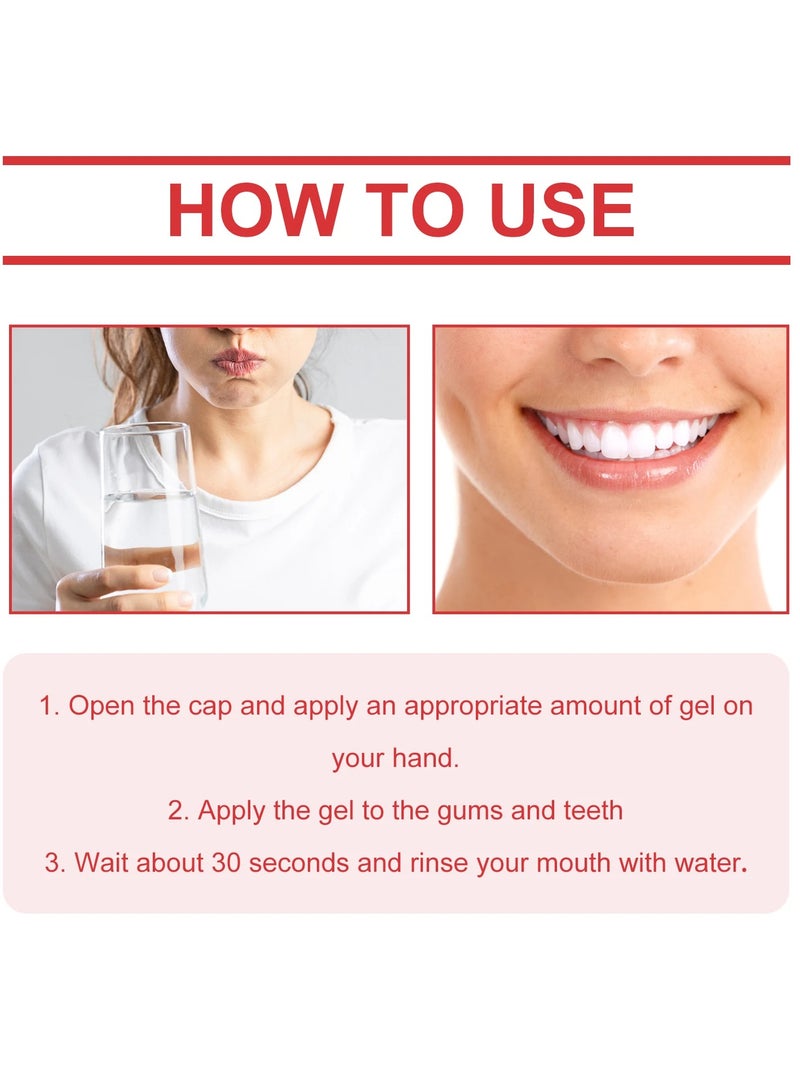 HOW TO USE

1. Open the cap and apply an appropriate amount of gel on your hand.

2. Apply the gel to the gums and teeth

3. Wait about 30 seconds and rinse your mouth with water.