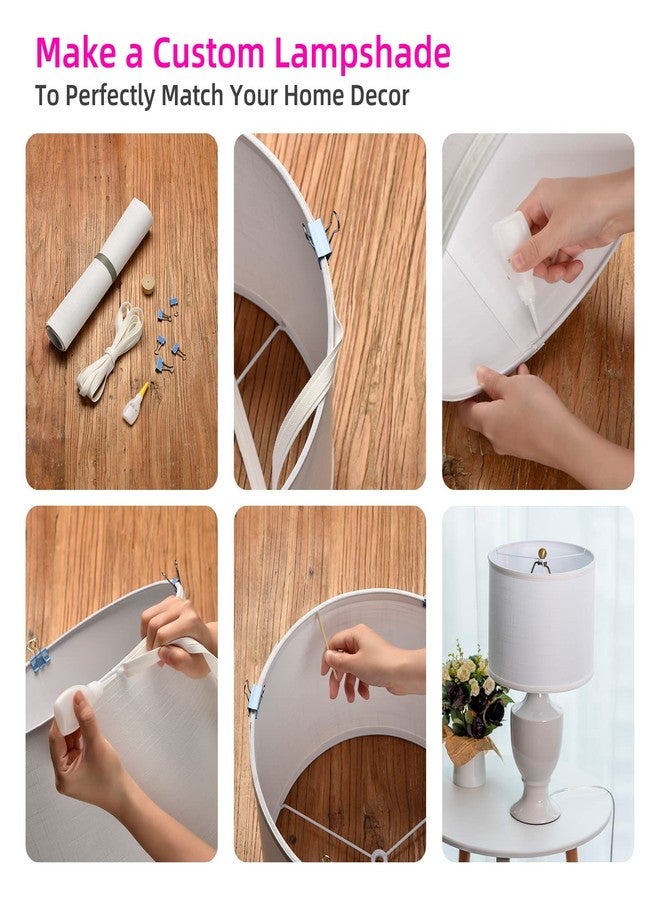 Make a Custom Lampshade
To Perfectly Match Your Home Decor