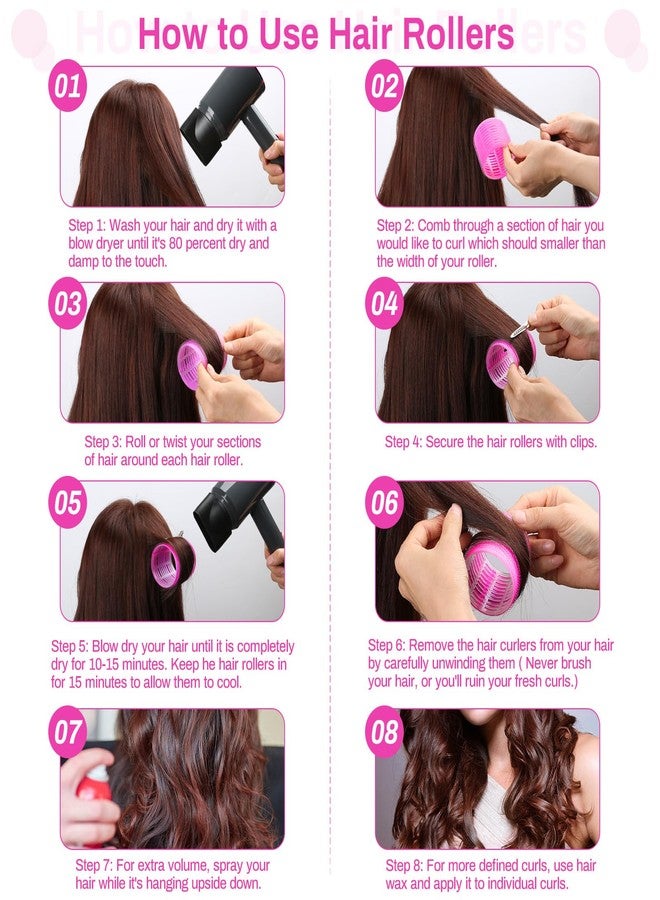 How to Use Hair Rollers

01

Step 1: Wash your hair and dry it with a blow dryer until it's 80 percent dry and damp to the touch.

02

Step 2: Comb through a section of hair you would like to curl which should smaller than the width of your roller.

03

Step 3: Roll or twist your sections of hair around each hair roller.

04

Step 4: Secure the hair rollers with clips.

05

Step 5: Blow dry your hair until it is completely dry for 10-15 minutes. Keep he hair rollers in for 15 minutes to allow them to cool.

06

Step 6: Remove the hair curlers from your hair by carefully unwinding them ( Never brush your hair, or you'll ruin your fresh curls.)

07

Step 7: For extra volume, spray your hair while it's hanging upside down.

08

Step 8: For more defined curls, use hair wax and apply it to individual curls.