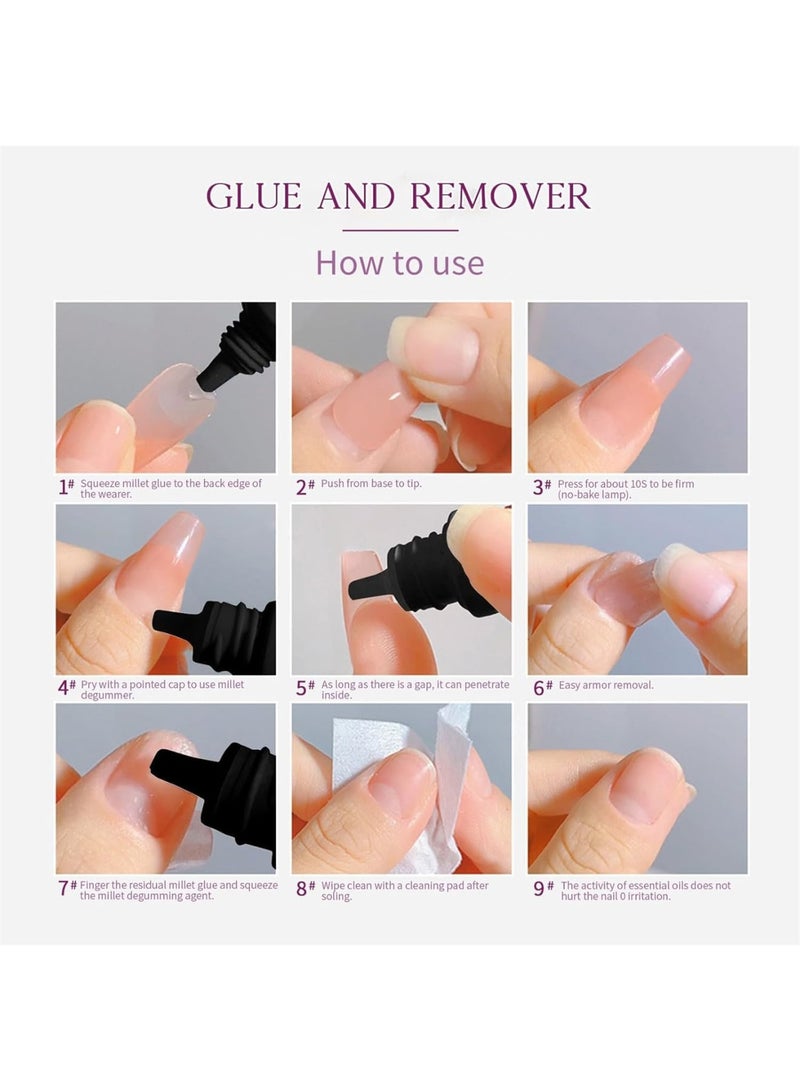 GLUE AND REMOVER

How to use

1# Squeeze millet glue to the back edge of the wearer.

2# Push from base to tip.

3# Press for about 10S to be firm (no-bake lamp).

4# Pry with a pointed cap to use millet degummer.

5# As long as there is a gap, it can penetrate inside.

6# Easy armor removal.

7# Finger the residual millet glue and squeeze the millet degumming agent.

8# Wipe clean with a cleaning pad after soling.

9# The activity of essential oils does not hurt the nail 0 irritation.