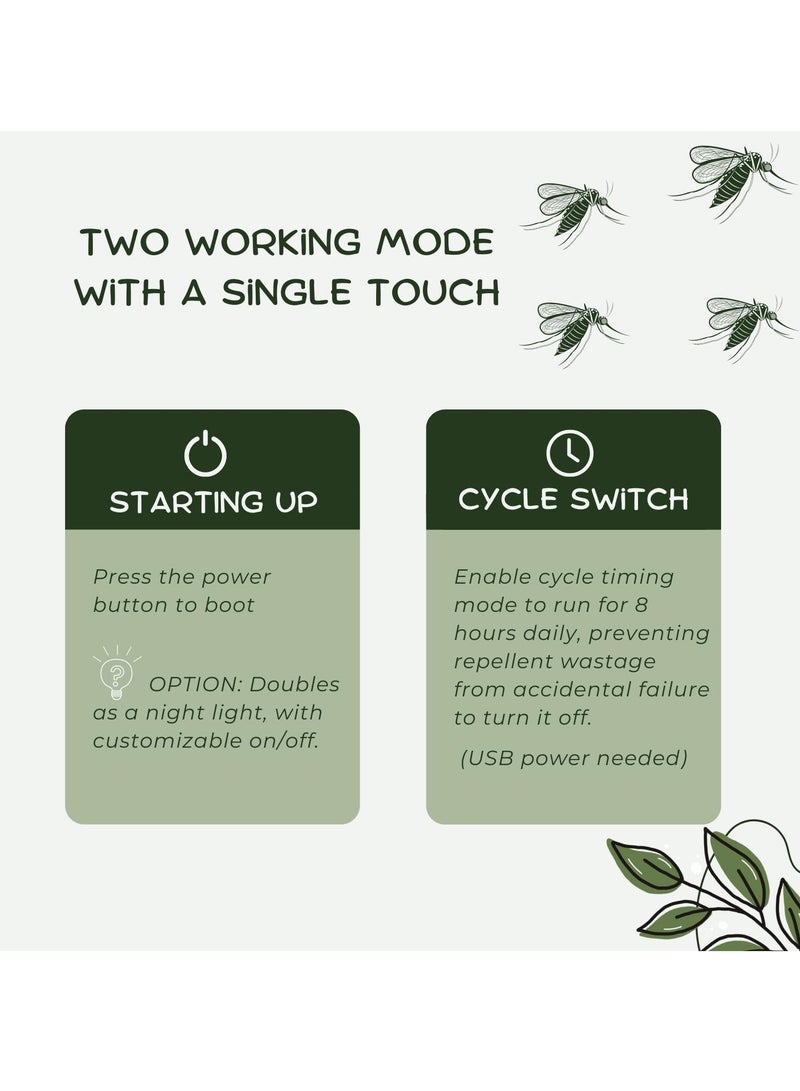 TWO WORKING MODE WITH A SINGLE TOUCH

STARTING UP

Press the power button to boot

OPTION: Doubles as a night light, with customizable on/off.

CYCLE SWITCH

Enable cycle timing mode to run for 8 hours daily, preventing repellent wastage from accidental failure to turn it off.

(USB power needed)