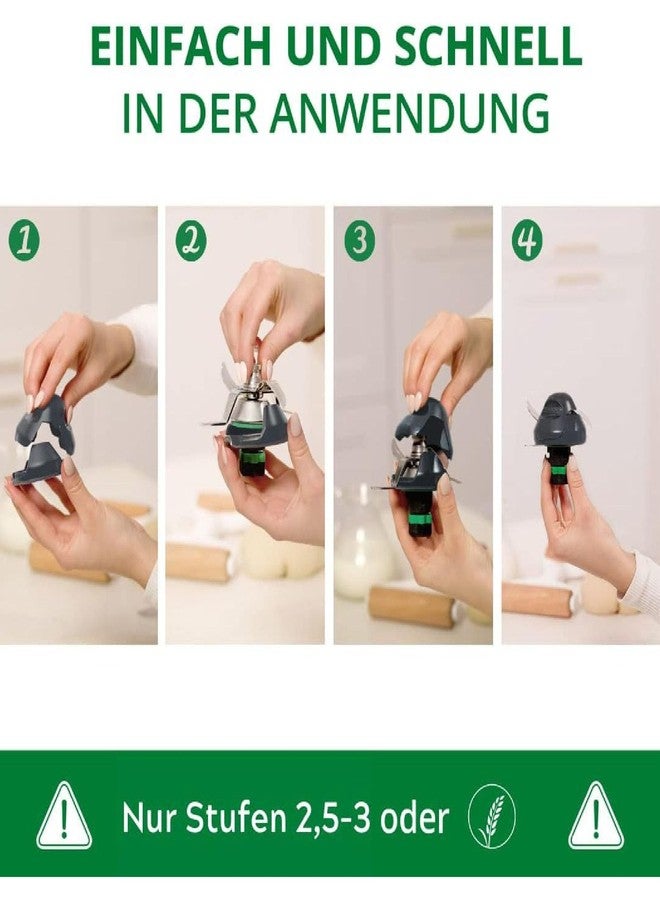 EINFACH UND SCHNELL
IN DER ANWENDUNG

1

2

3

4

Nur Stufen 2,5-3 oder