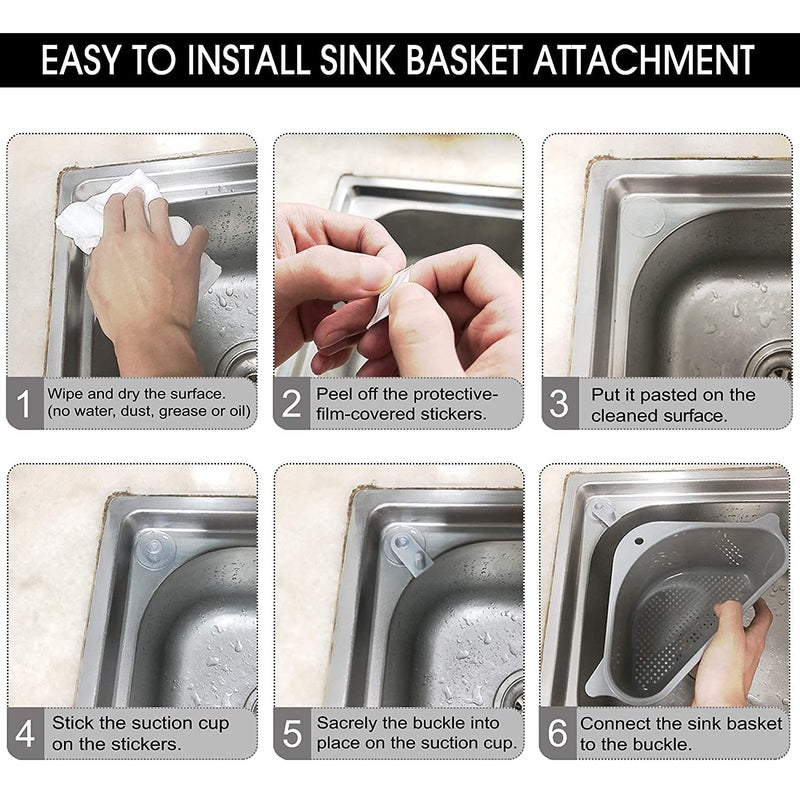 EASY TO INSTALL SINK BASKET ATTACHMENT

1 Wipe and dry the surface. (no water, dust, grease or oil)

2 Peel off the protective-film-covered stickers.

3 Put it pasted on the cleaned surface.

4 Stick the suction cup on the stickers.

5 Sacrely the buckle into place on the suction cup.

6 Connect the sink basket to the buckle.