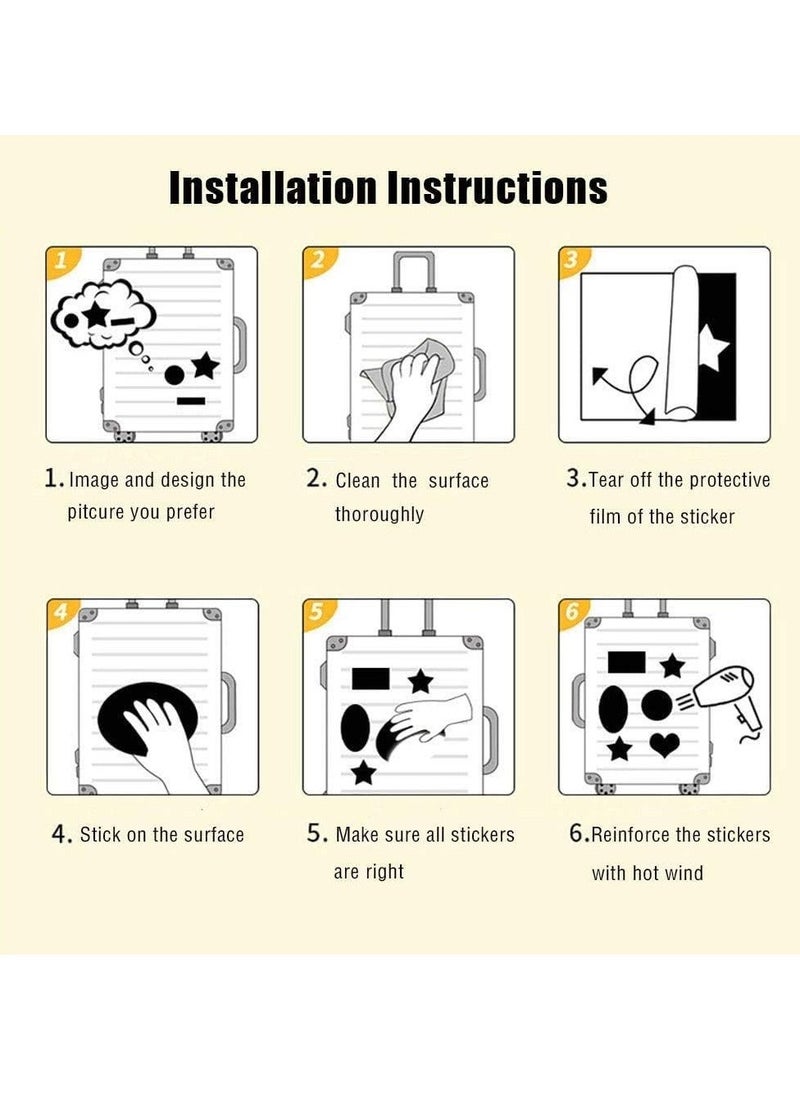 Installation Instructions

1

2

3

1. Image and design the pitcure you prefer

2. Clean the surface thoroughly

3. Tear off the protective film of the sticker

4

5

6

4. Stick on the surface

5. Make sure all stickers are right

6. Reinforce the stickers with hot wind