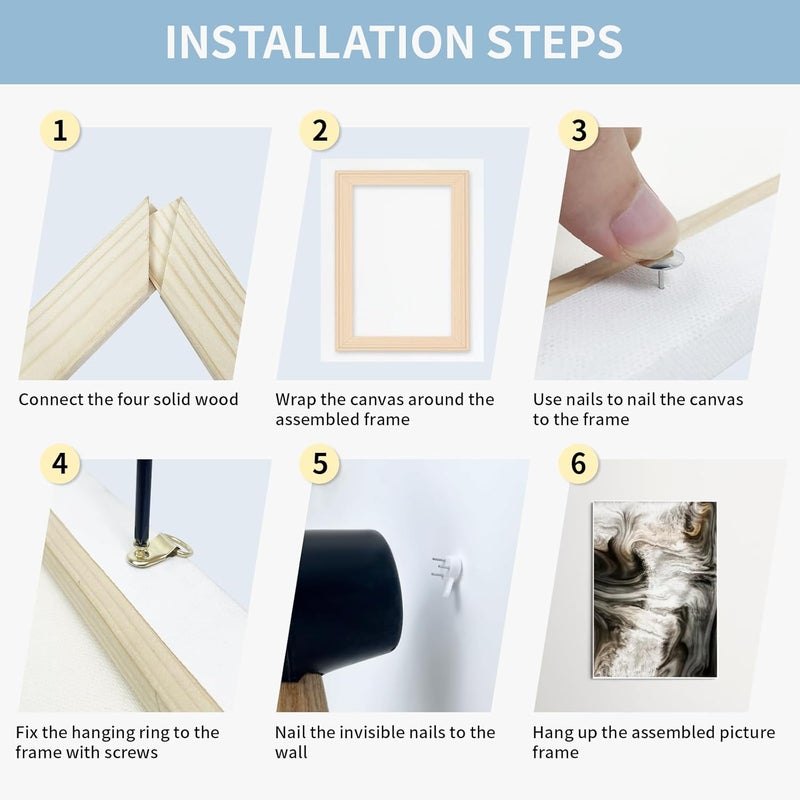 INSTALLATION STEPS

1

Connect the four solid wood

2

Wrap the canvas around the assembled frame

3

Use nails to nail the canvas to the frame

4

Fix the hanging ring to the frame with screws

5

Nail the invisible nails to the wall

6

Hang up the assembled picture frame