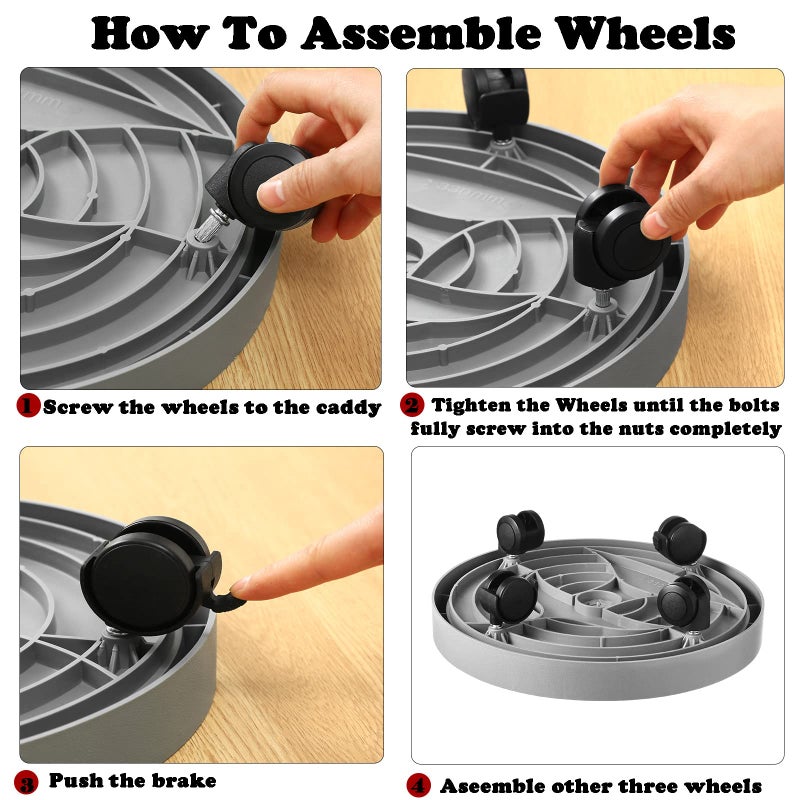 How To Assemble Wheels

1 Screw the wheels to the caddy

2 Tighten the Wheels until the bolts fully screw into the nuts completely

3 Push the brake

4 Aseemble other three wheels