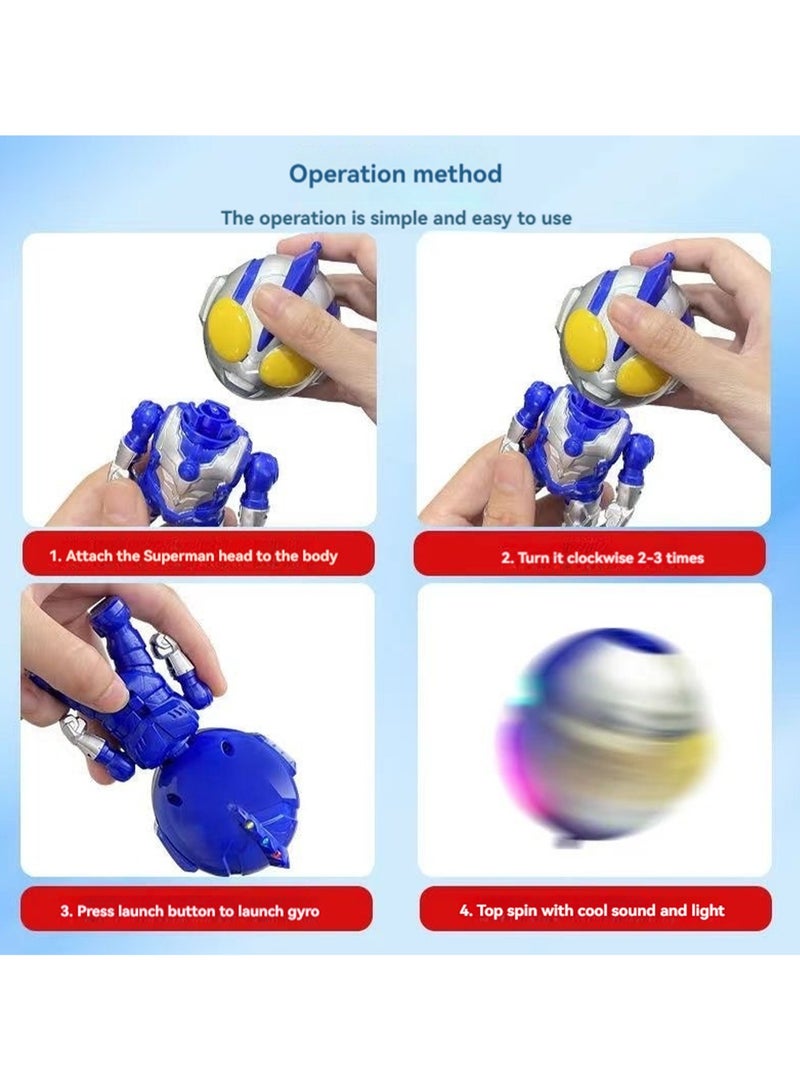 Operation method

The operation is simple and easy to use

1. Attach the Superman head to the body

2. Turn it clockwise 2-3 times

3. Press launch button to launch gyro

4. Top spin with cool sound and light